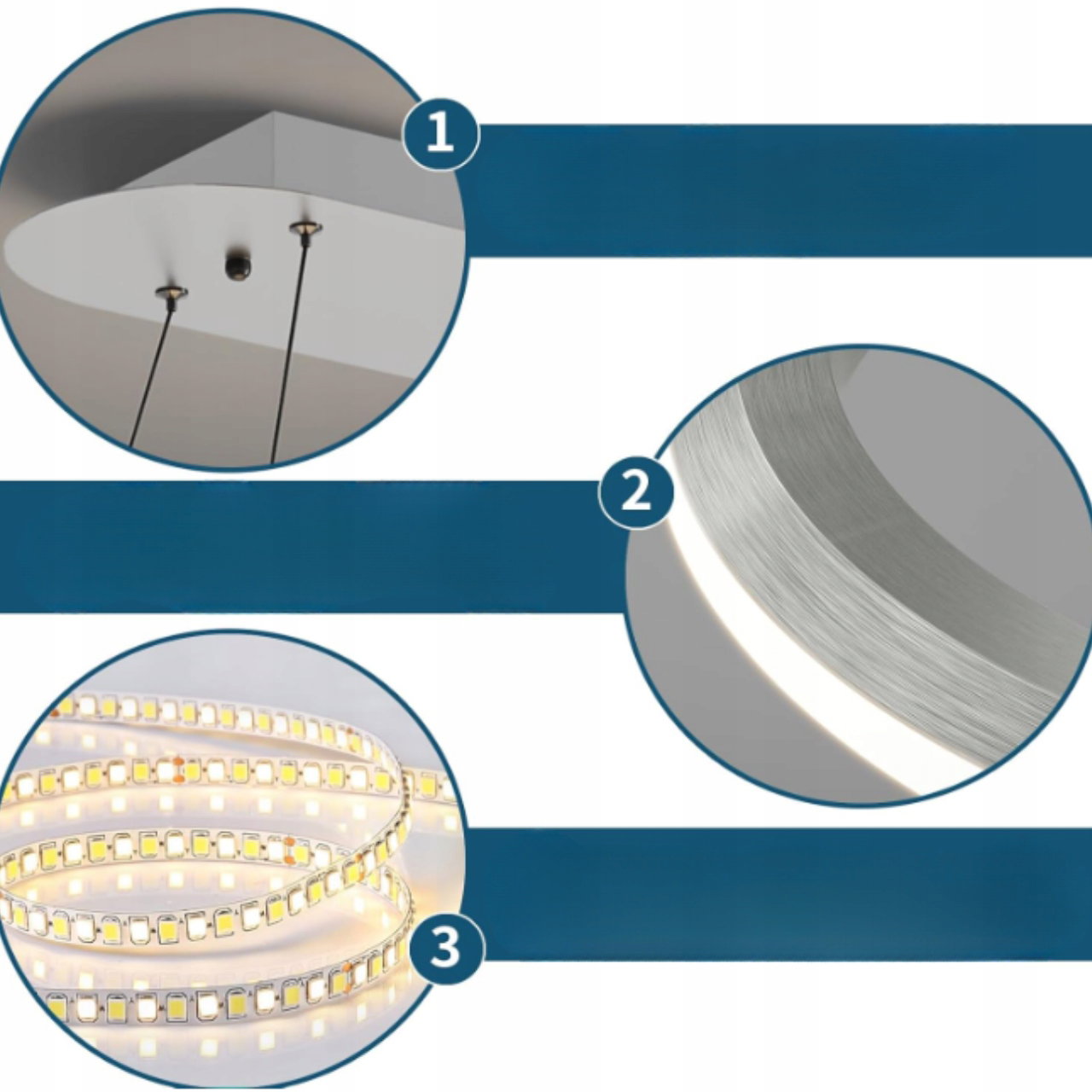 1

2

3