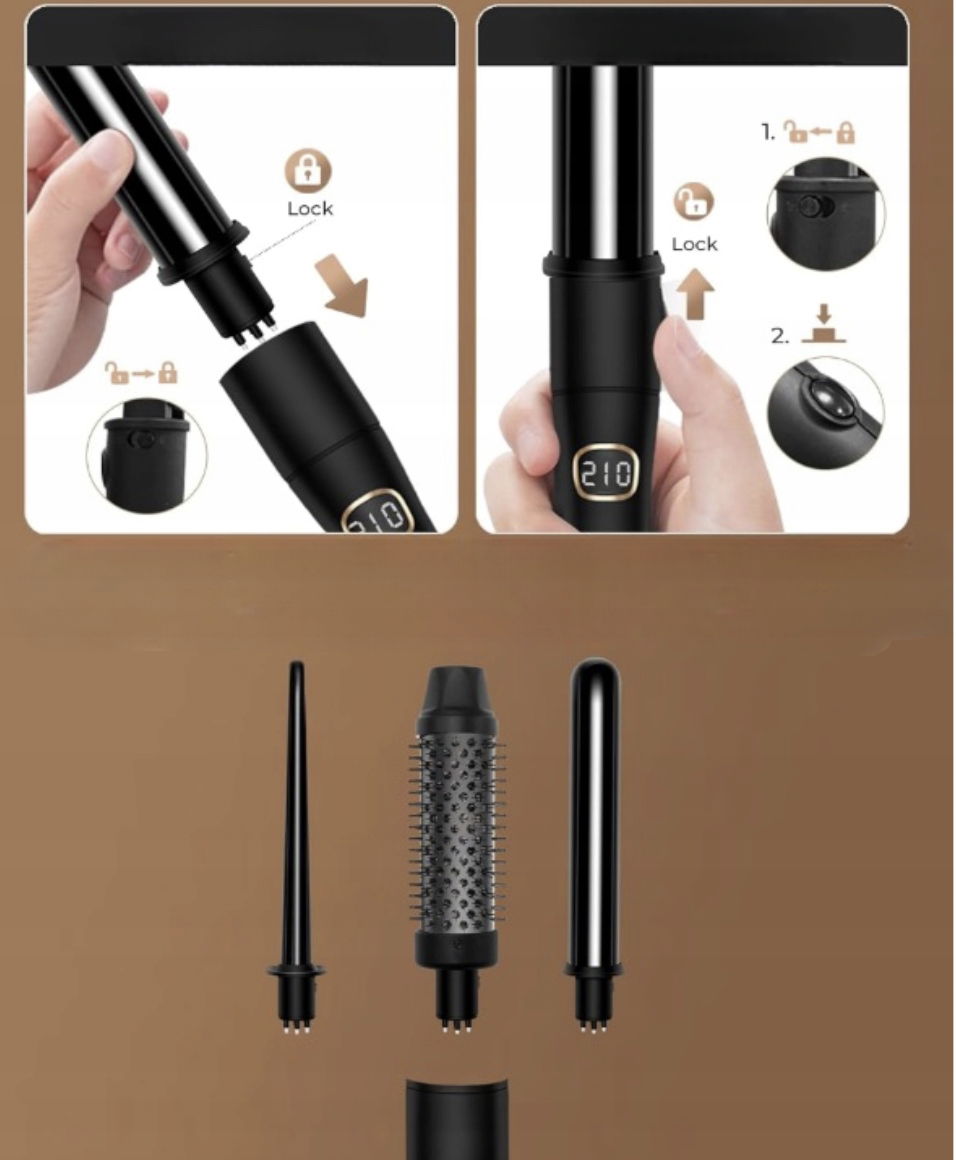 Lock

210

1.

Lock

2.

210