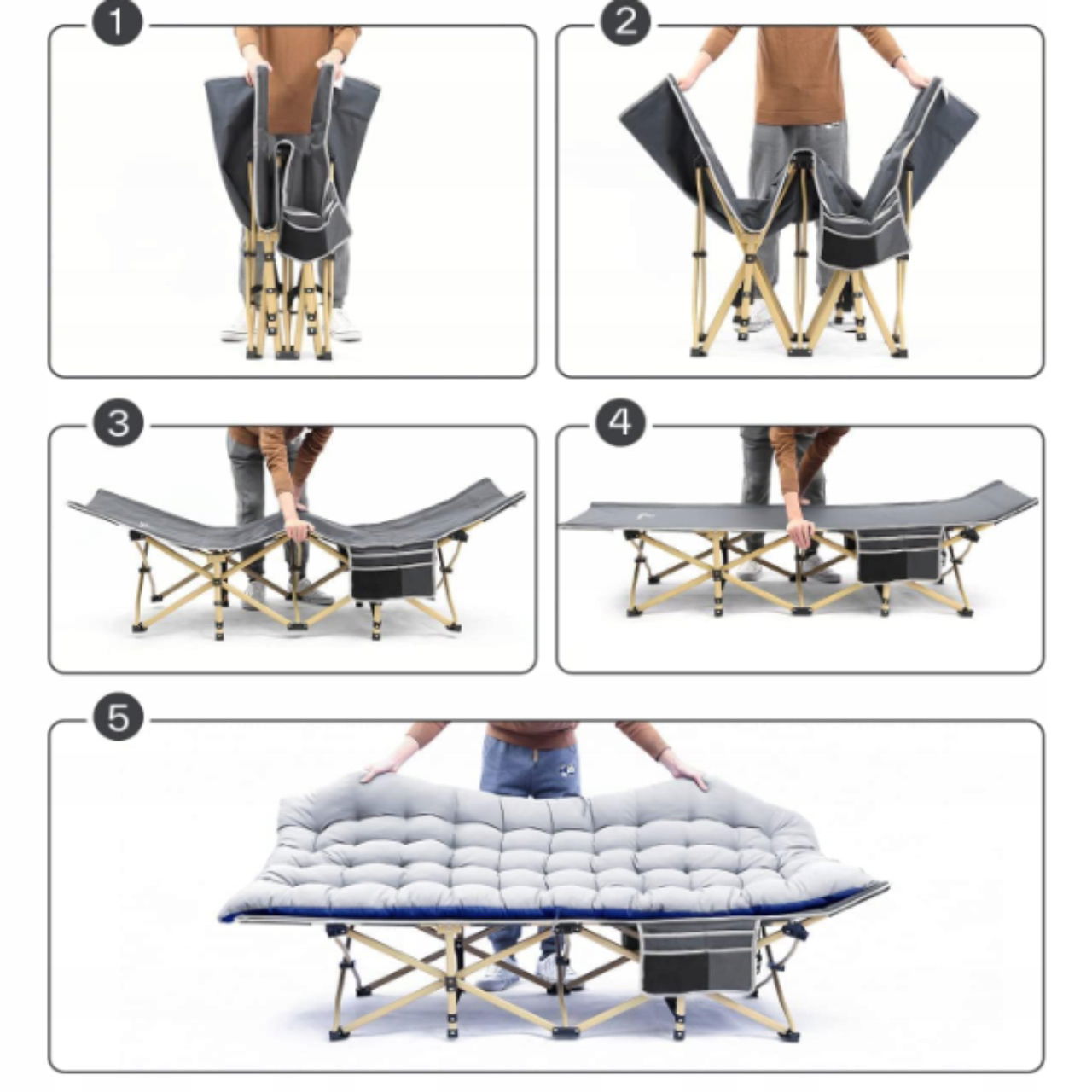 1

2

3

4

5