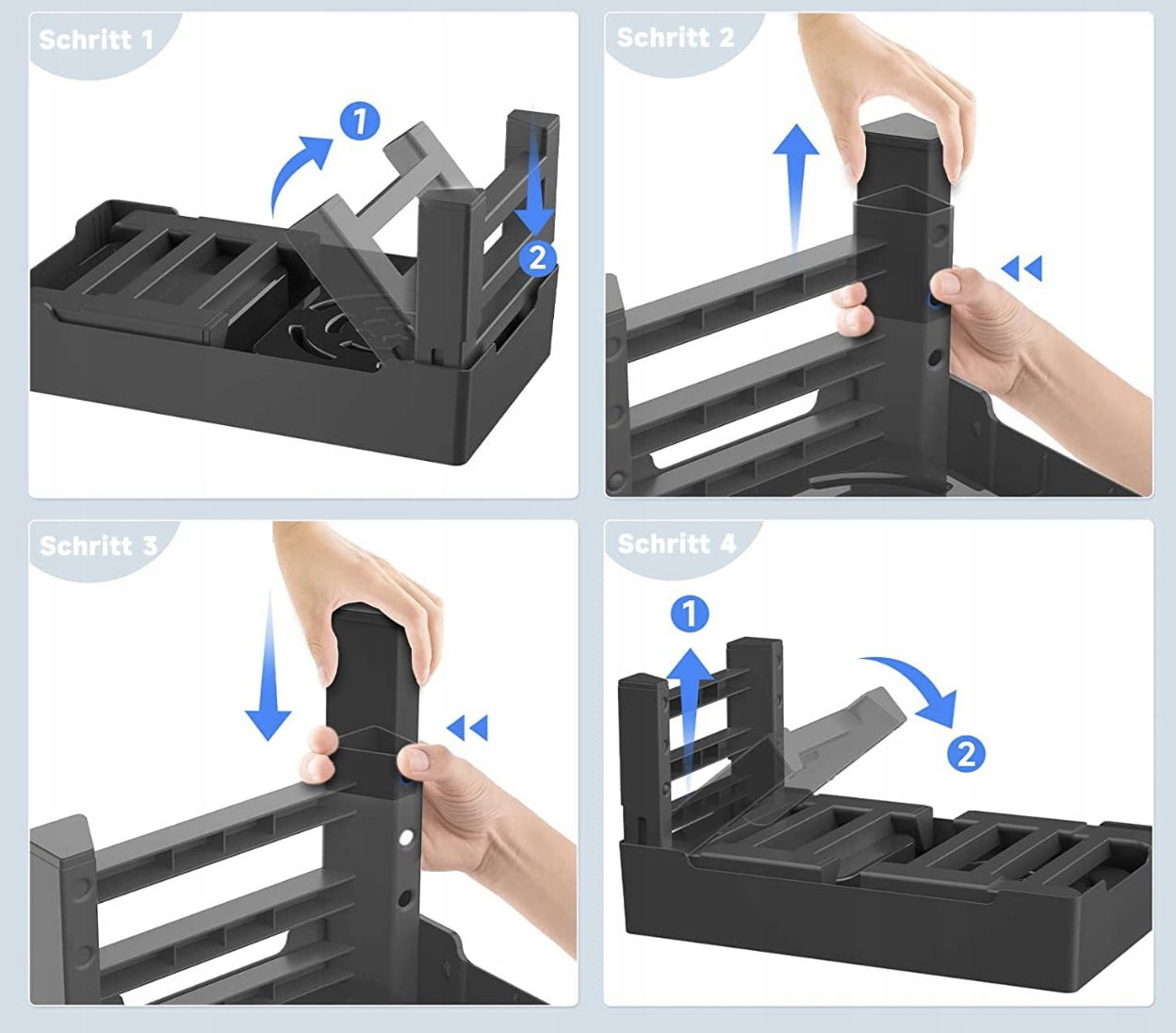 Schritt 1

1

2

Schritt 2

Schritt 3

Schritt 4

1

2