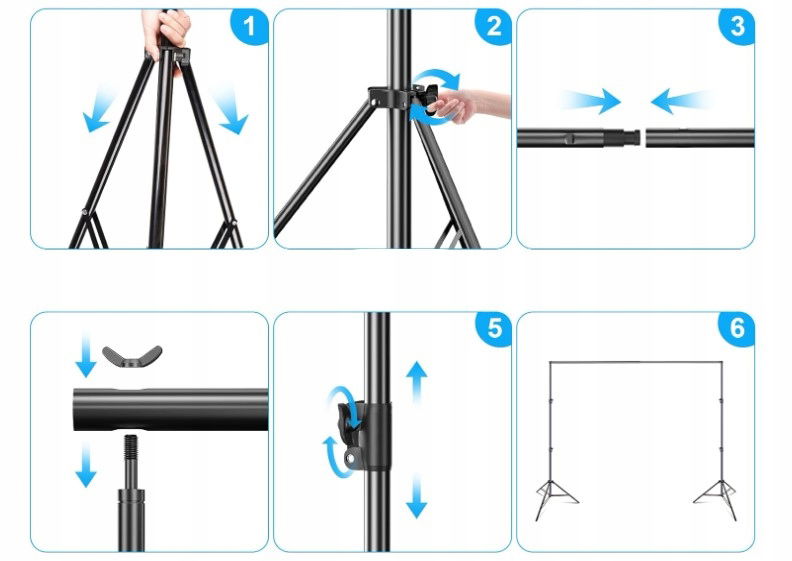 1

2

3

5

6