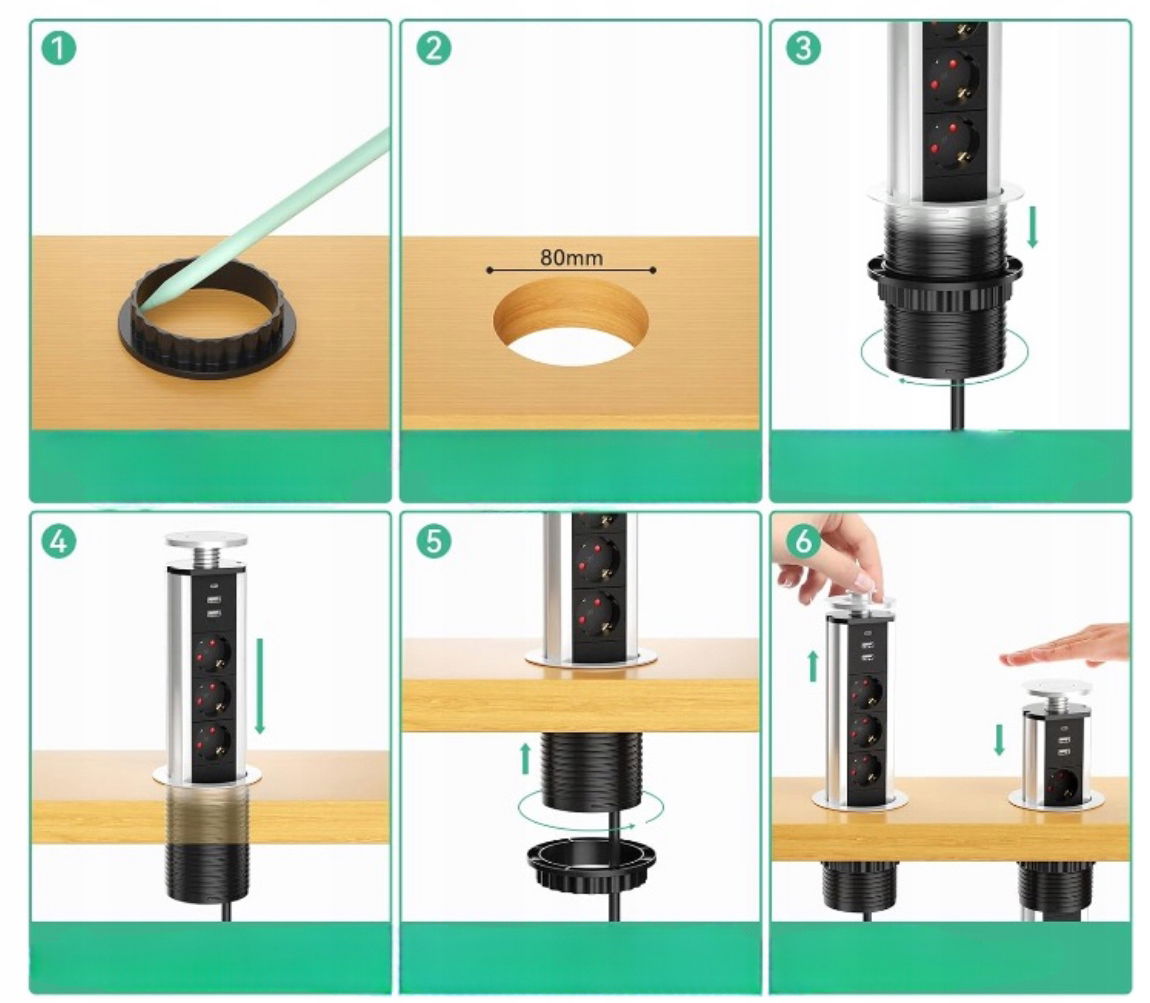 1

2

80mm

3

4

5

6