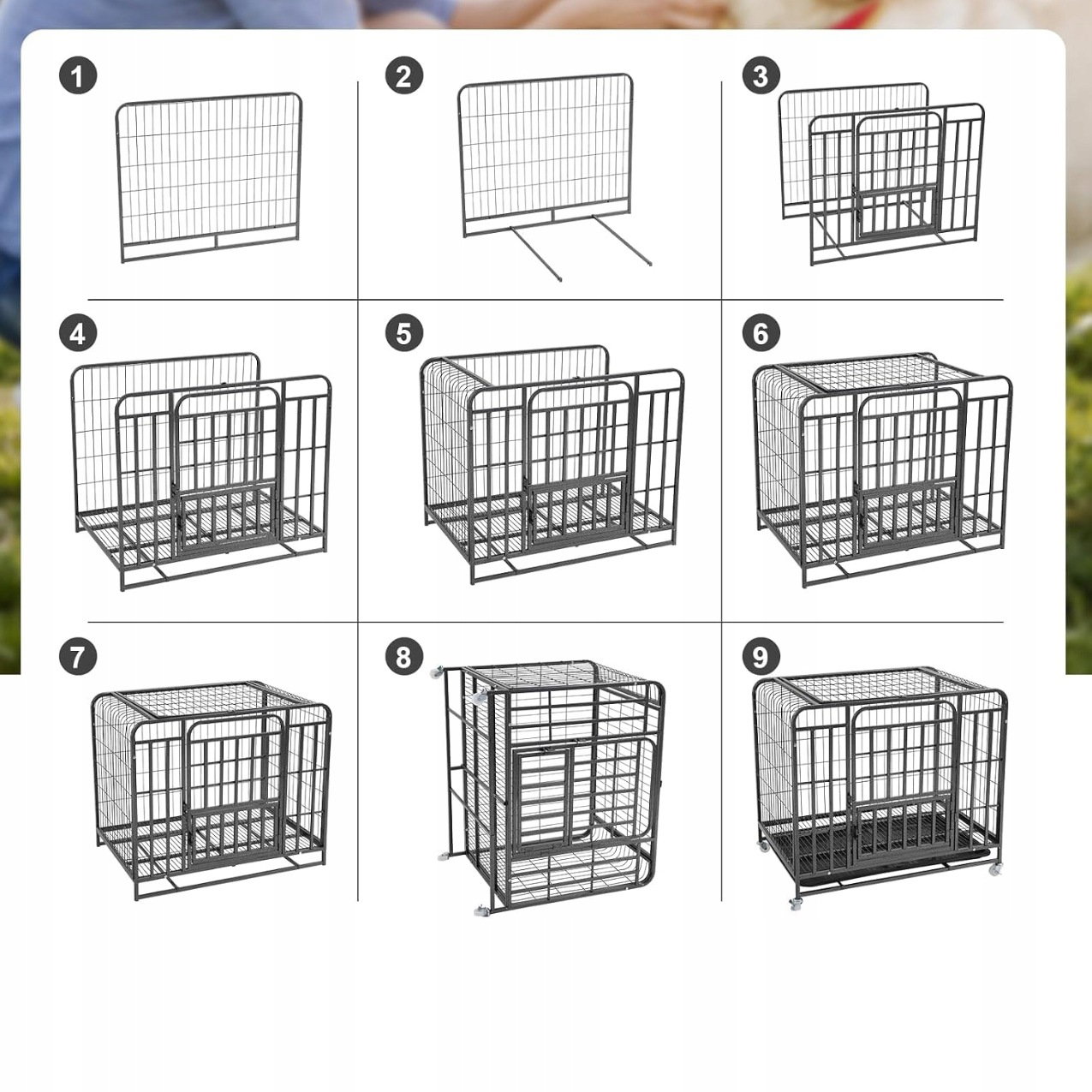 1

2

3

4

5

6

7

8

9