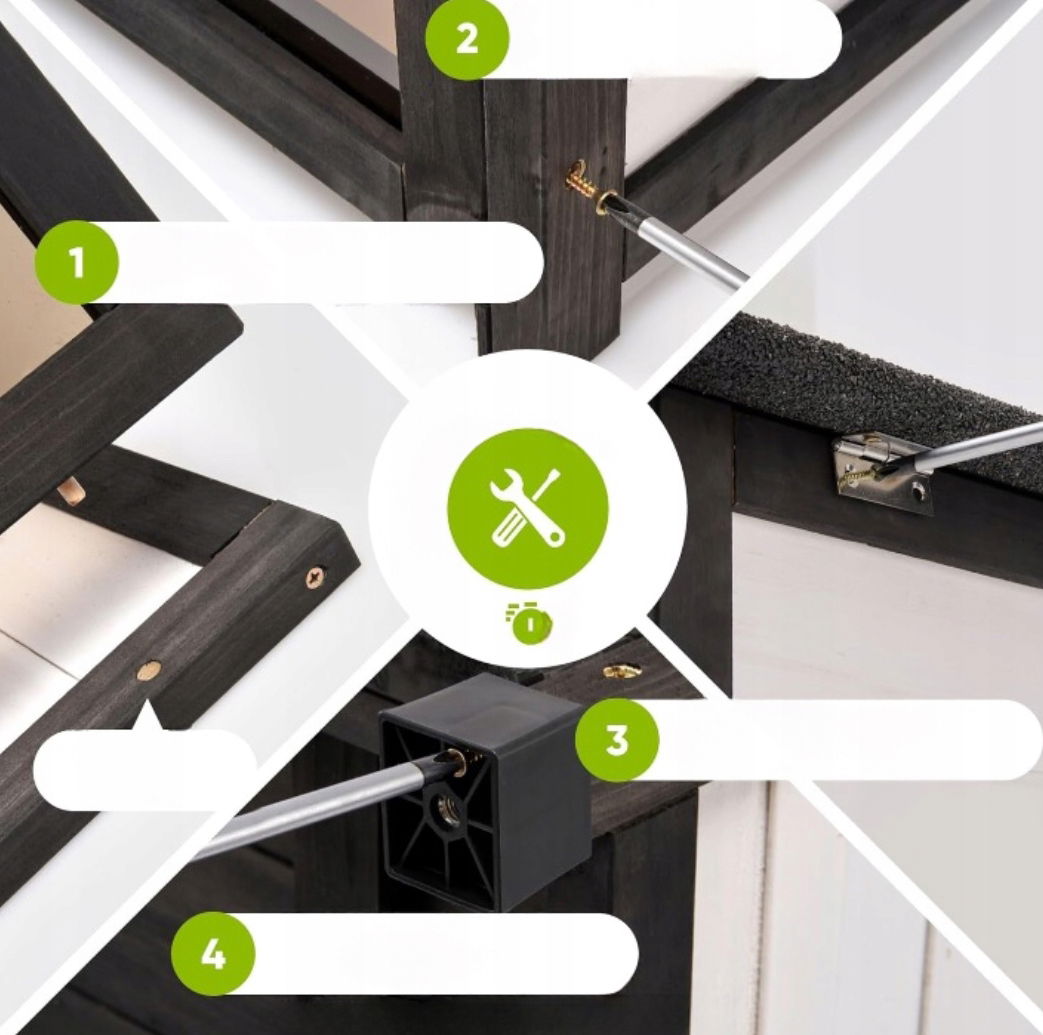 2

1

3

4