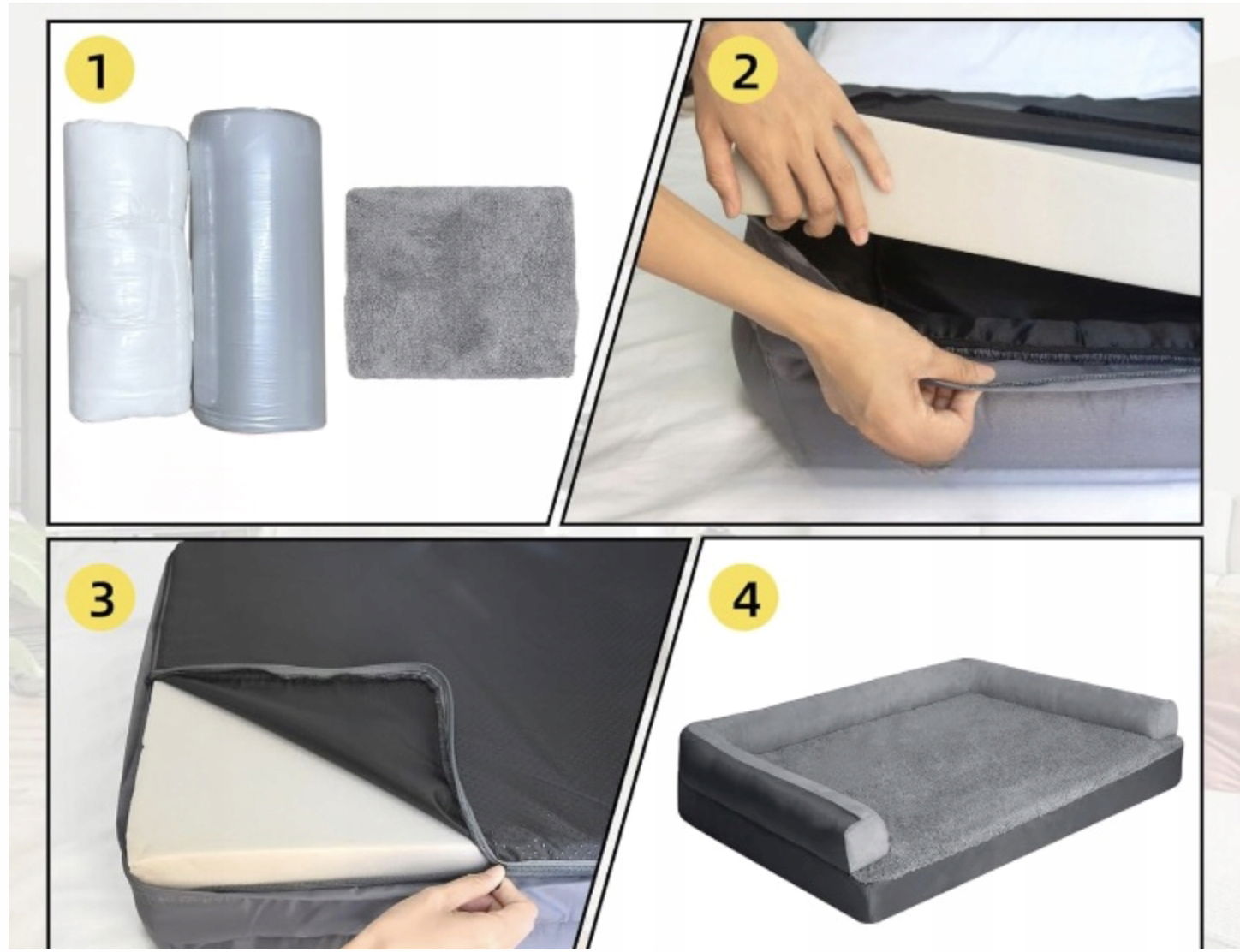 1

2

3

4