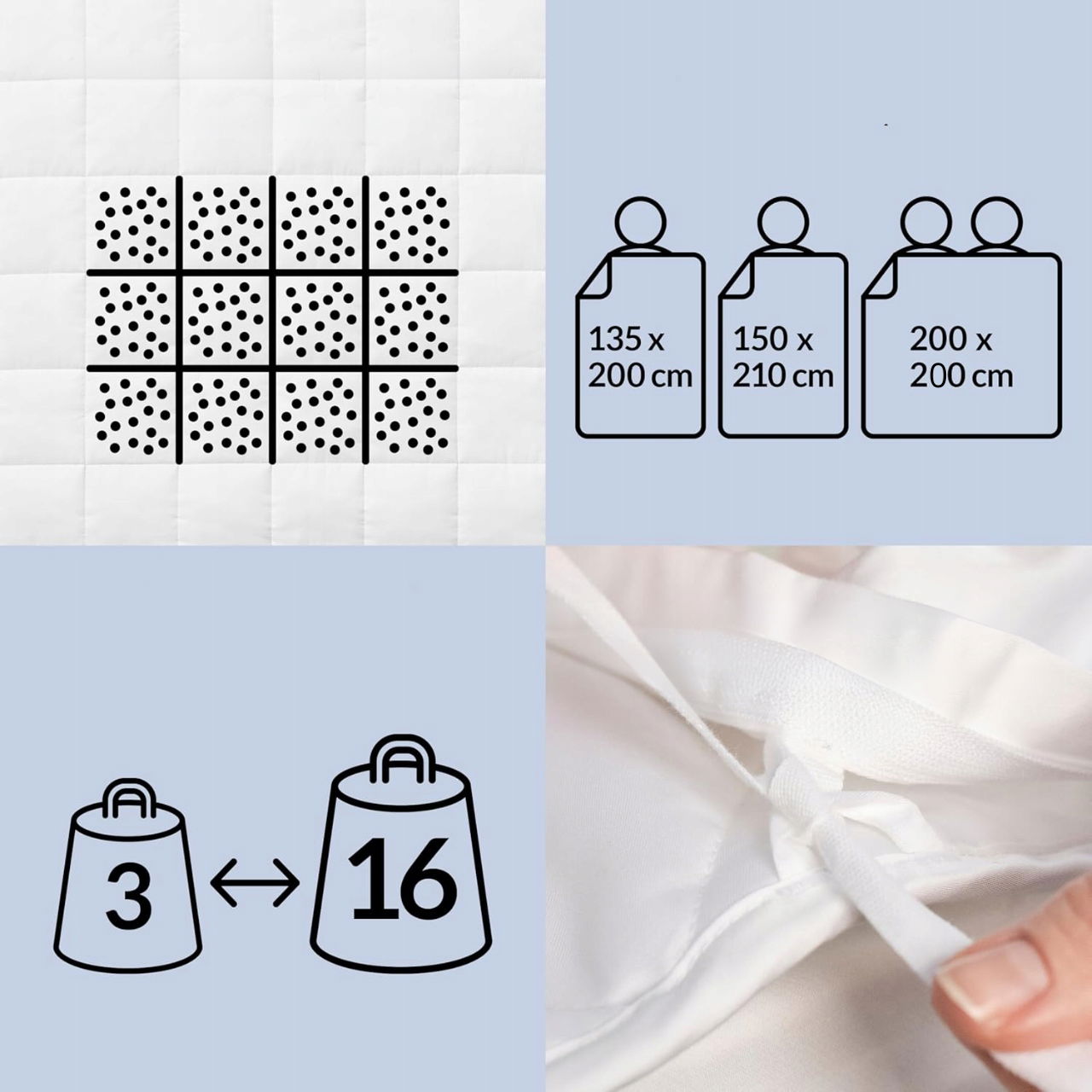 135 x
200 cm

150 x
210 cm

200 x
200 cm

3

16