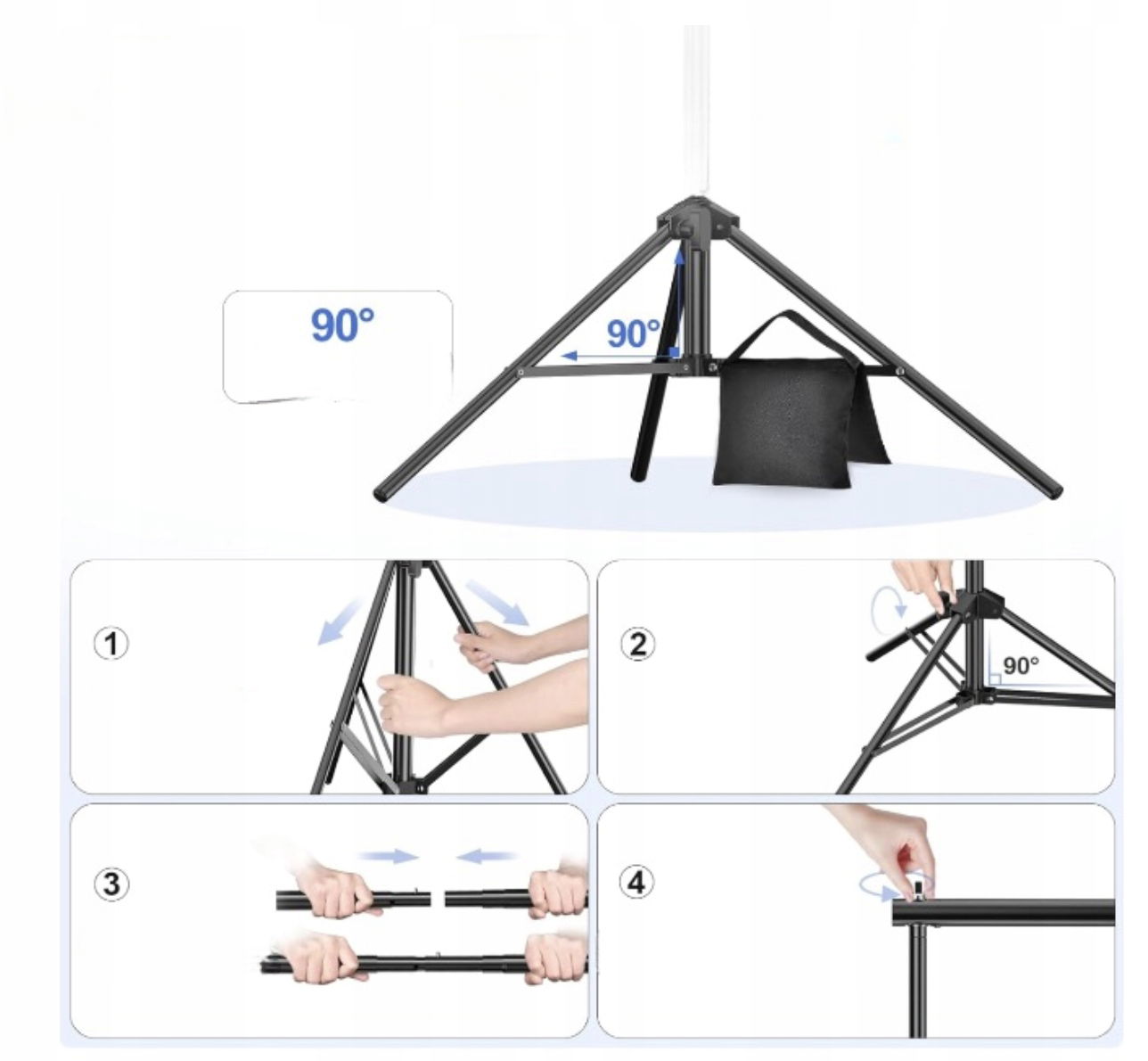 90°

90°

1

2

90°

3

4