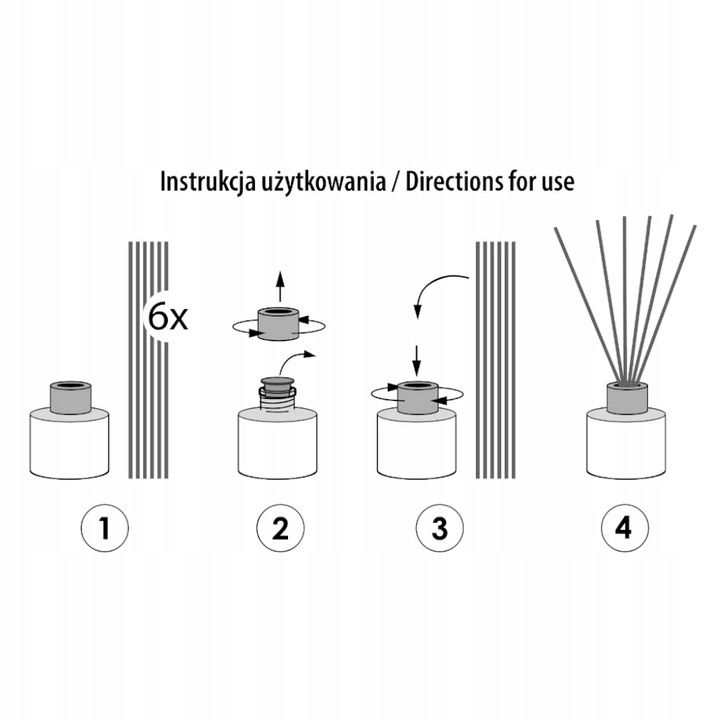 Instrukcja użytkowania / Directions for use

6x

1

2

3

4