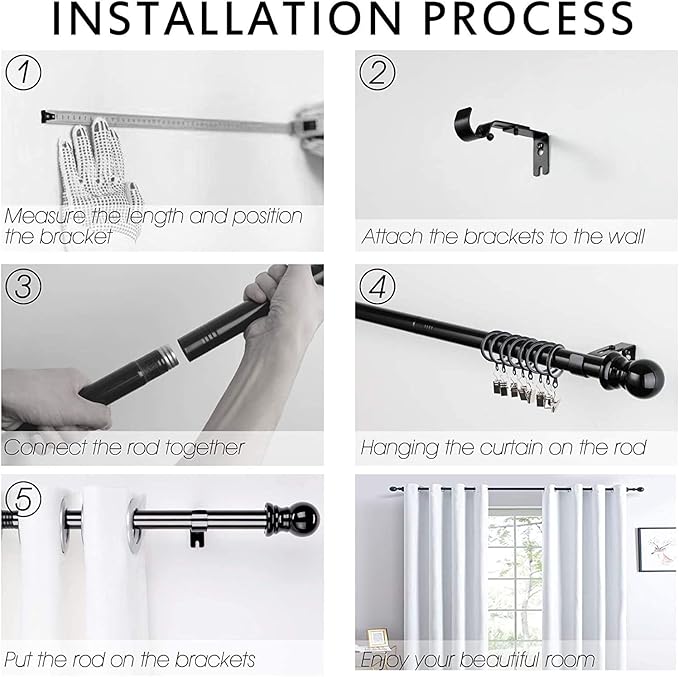 INSTALLATION PROCESS

1
Measure the length and position the bracket

2
Attach the brackets to the wall

3
Connect the rod together

4
Hanging the curtain on the rod

5
Put the rod on the brackets

Enjoy your beautiful room