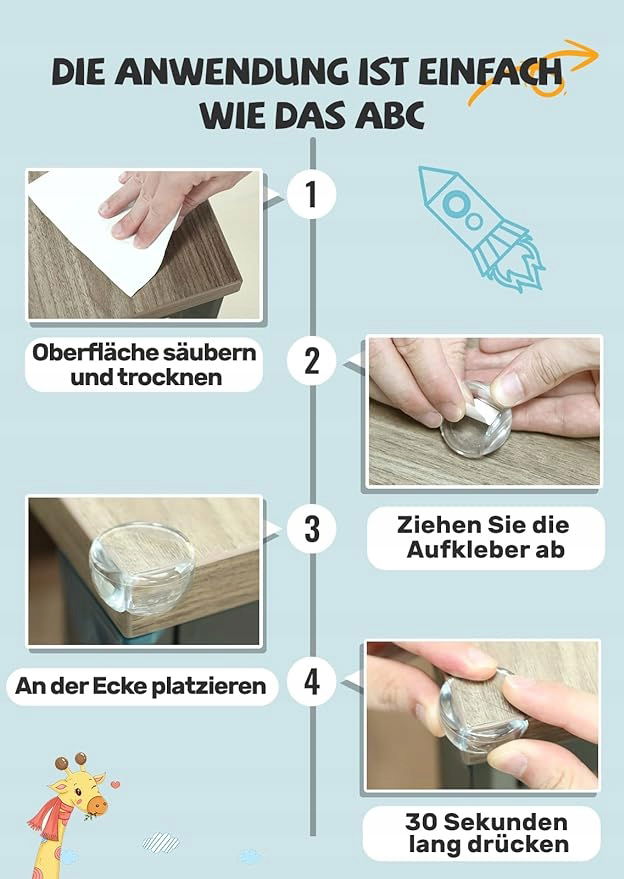 DIE ANWENDUNG IST EINFACH WIE DAS ABC

1

Oberfläche säubern und trocknen

2

Ziehen Sie die Aufkleber ab

3

An der Ecke platzieren

4

30 Sekunden lang drücken