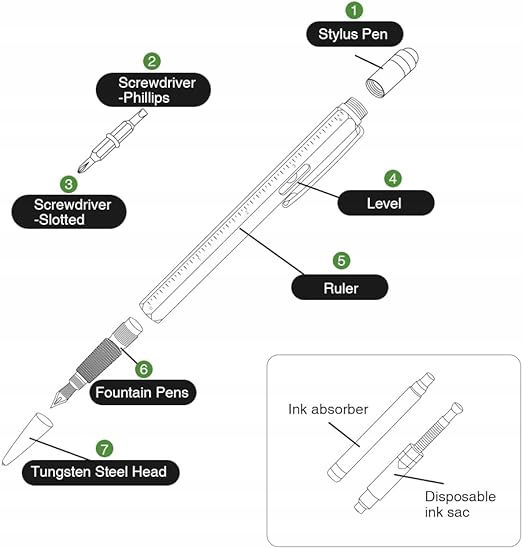 1
Stylus Pen

2
Screwdriver
-Phillips

3
Screwdriver
-Slotted

4
Level

5
Ruler

6
Fountain Pens

7
Tungsten Steel Head

Ink absorber

Disposable
ink sac