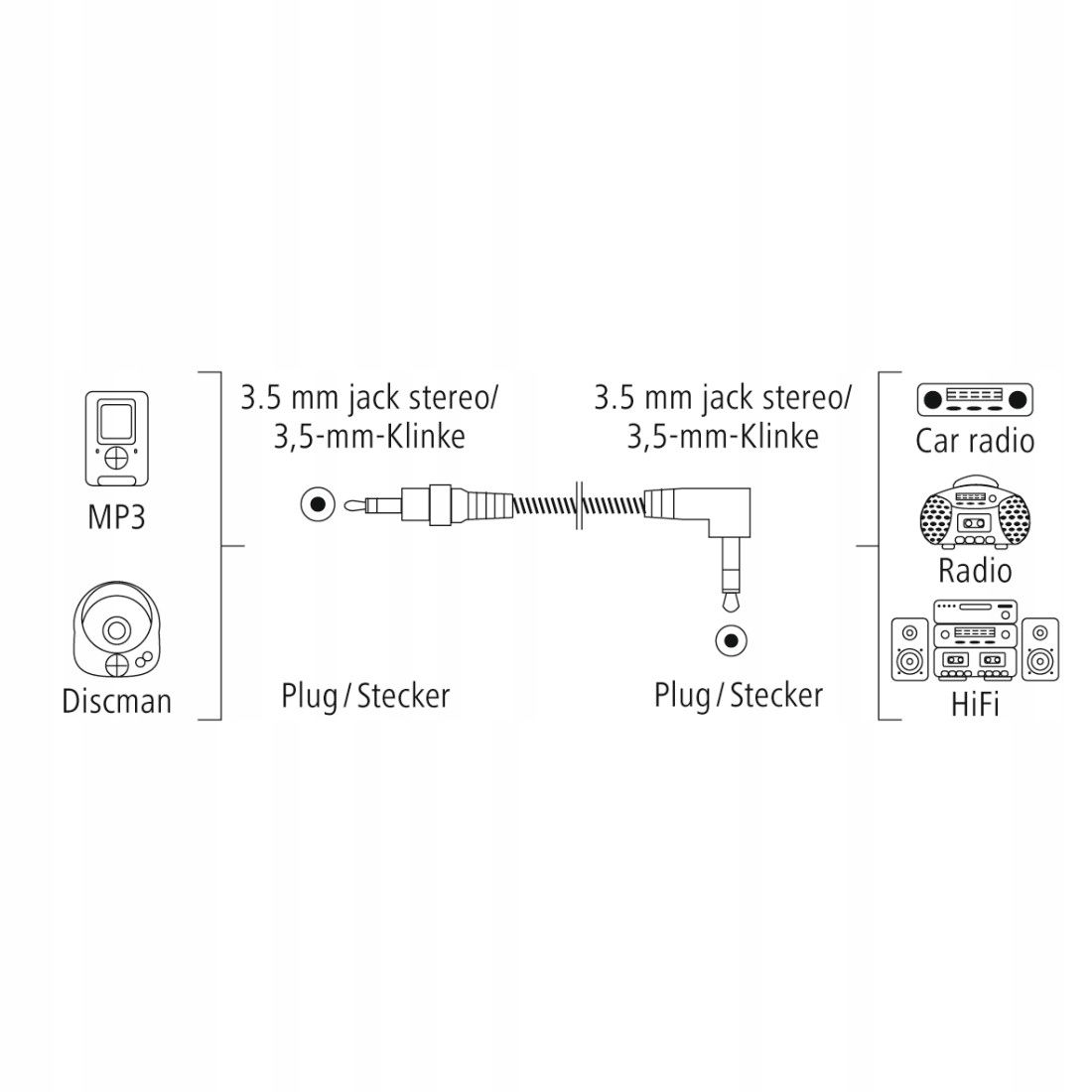 MP3

Discman

3.5 mm jack stereo/
3,5-mm-Klinke

Plug / Stecker

3.5 mm jack stereo/
3,5-mm-Klinke

Plug / Stecker

Car radio

Radio

HiFi