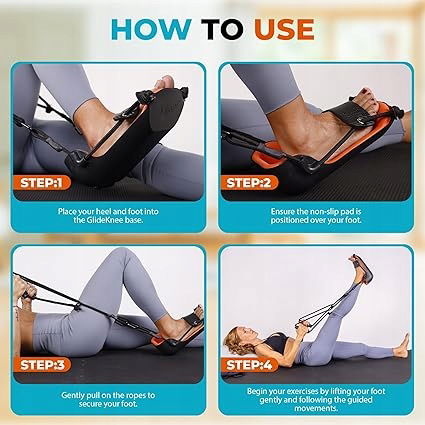 HOW TO USE

STEP:1

Place your heel and foot into the GlideKnee base.

STEP:2

Ensure the non-slip pad is positioned over your foot.

STEP:3

Gently pull on the ropes to secure your foot.

STEP:4

Begin your exercises by lifting your foot gently and following the guided movements.