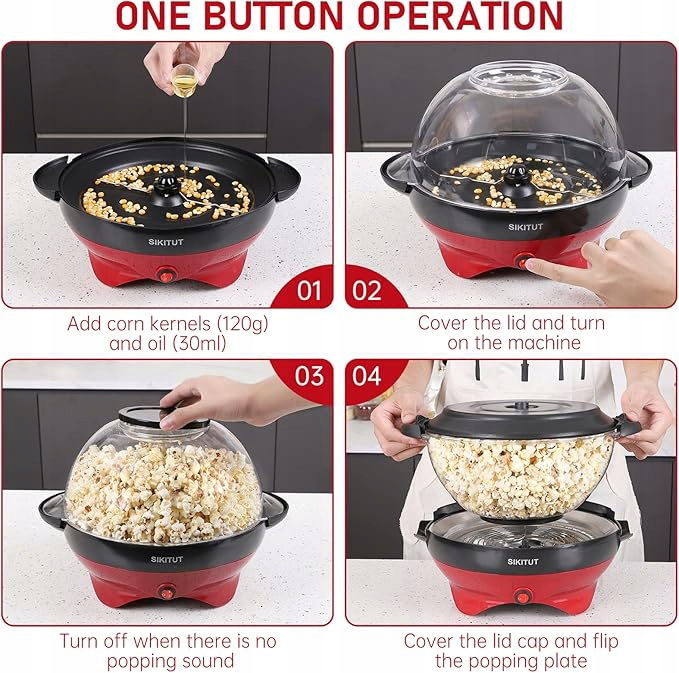 ONE BUTTON OPERATION

SIKITUT

01

Add corn kernels (120g) and oil (30ml)

SIKITUT

02

Cover the lid and turn on the machine

03

SIKITUT

Turn off when there is no popping sound

04

SIKITUT

Cover the lid cap and flip the popping plate