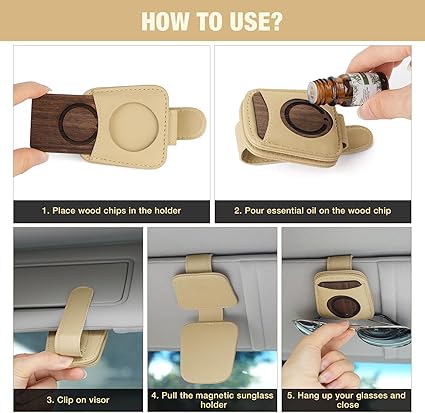 HOW TO USE?

1. Place wood chips in the holder

2. Pour essential oil on the wood chip

3. Clip on visor

4. Pull the magnetic sunglass holder

5. Hang up your glasses and close