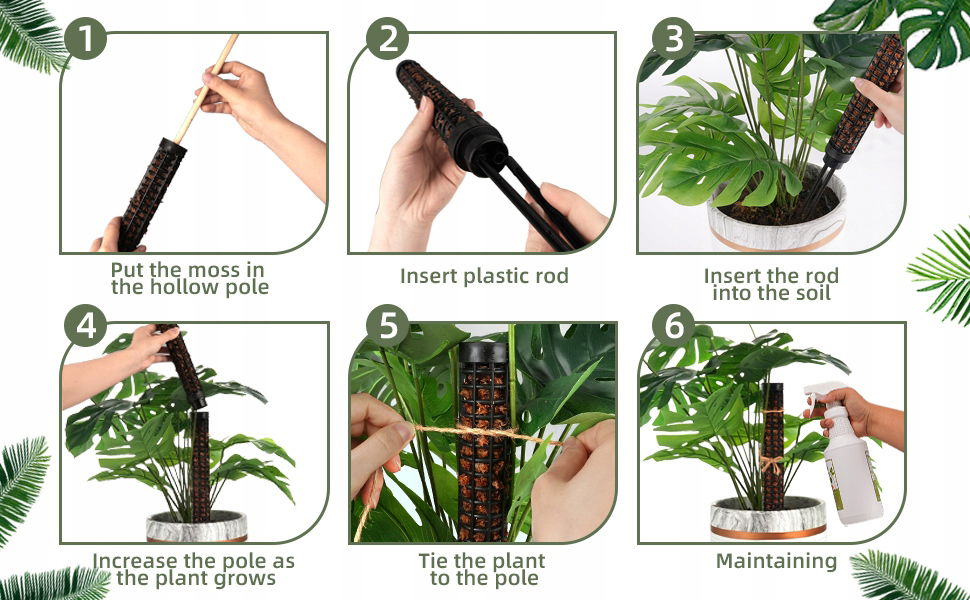 1

Put the moss in the hollow pole

2

Insert plastic rod

3

Insert the rod into the soil

4

Increase the pole as the plant grows

5

Tie the plant to the pole

6

Maintaining