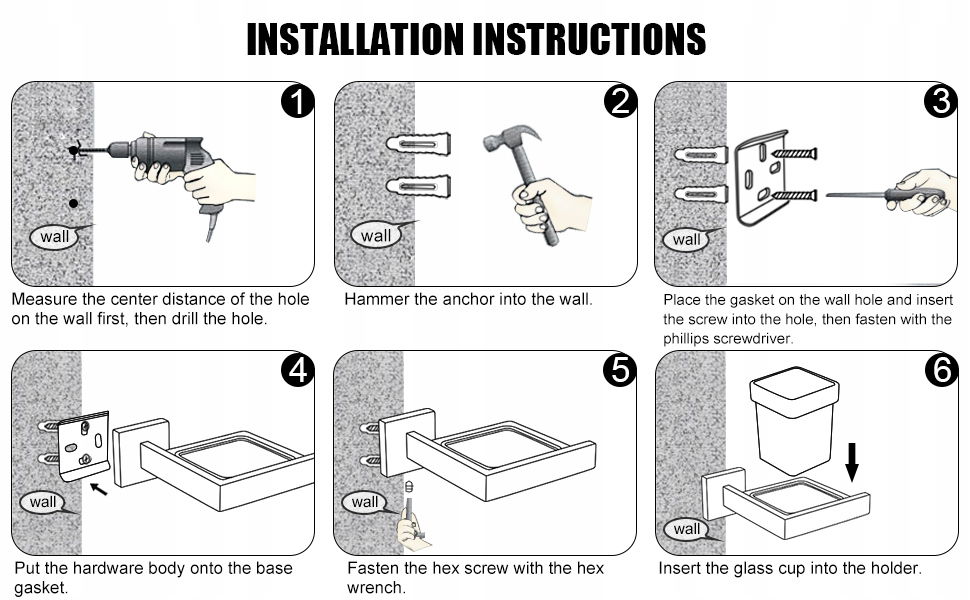 INSTALLATION INSTRUCTIONS

1

wall

Measure the center distance of the hole on the wall first, then drill the hole.

2

wall

Hammer the anchor into the wall.

3

wall

Place the gasket on the wall hole and insert the screw into the hole, then fasten with the phillips screwdriver.

4

wall

Put the hardware body onto the base gasket.

5

wall

Fasten the hex screw with the hex wrench.

6

wall

Insert the glass cup into the holder.