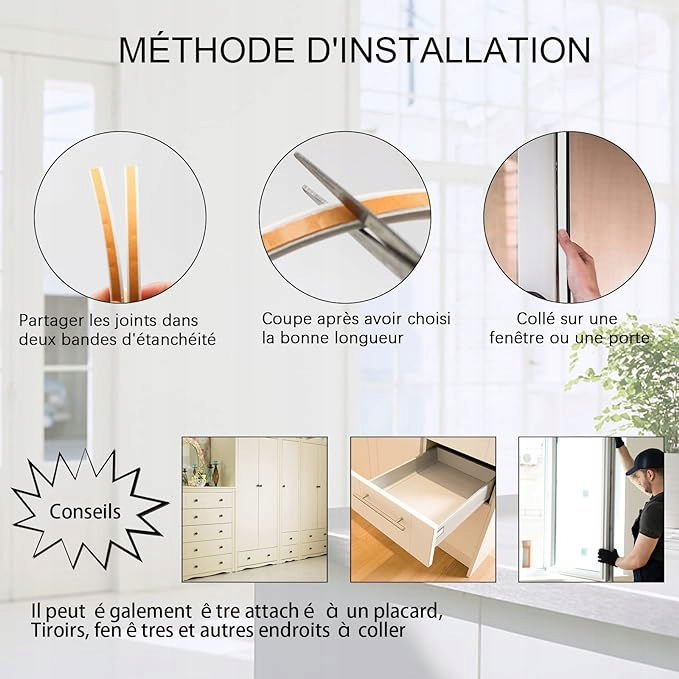 MÉTHODE D'INSTALLATION

Partager les joints dans deux bandes d'étanchéité

Coupe après avoir choisi la bonne longueur

Collé sur une fenêtre ou une porte

Conseils

Il peut é galement ê tre attach é à un placard, Tiroirs, fen ê tres et autres endroits à coller