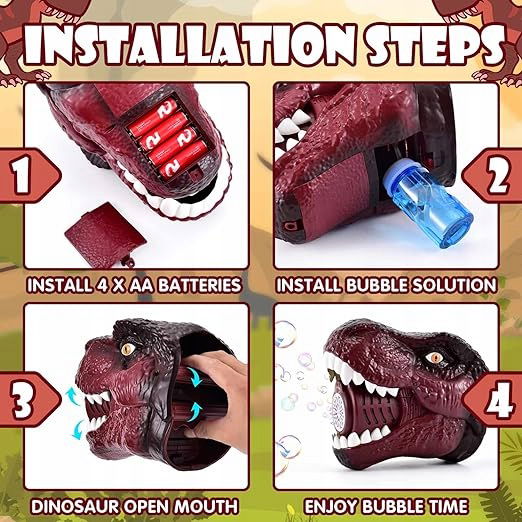 INSTALLATION STEPS

1

INSTALL 4 X AA BATTERIES

2

INSTALL BUBBLE SOLUTION

3

DINOSAUR OPEN MOUTH

4

ENJOY BUBBLE TIME