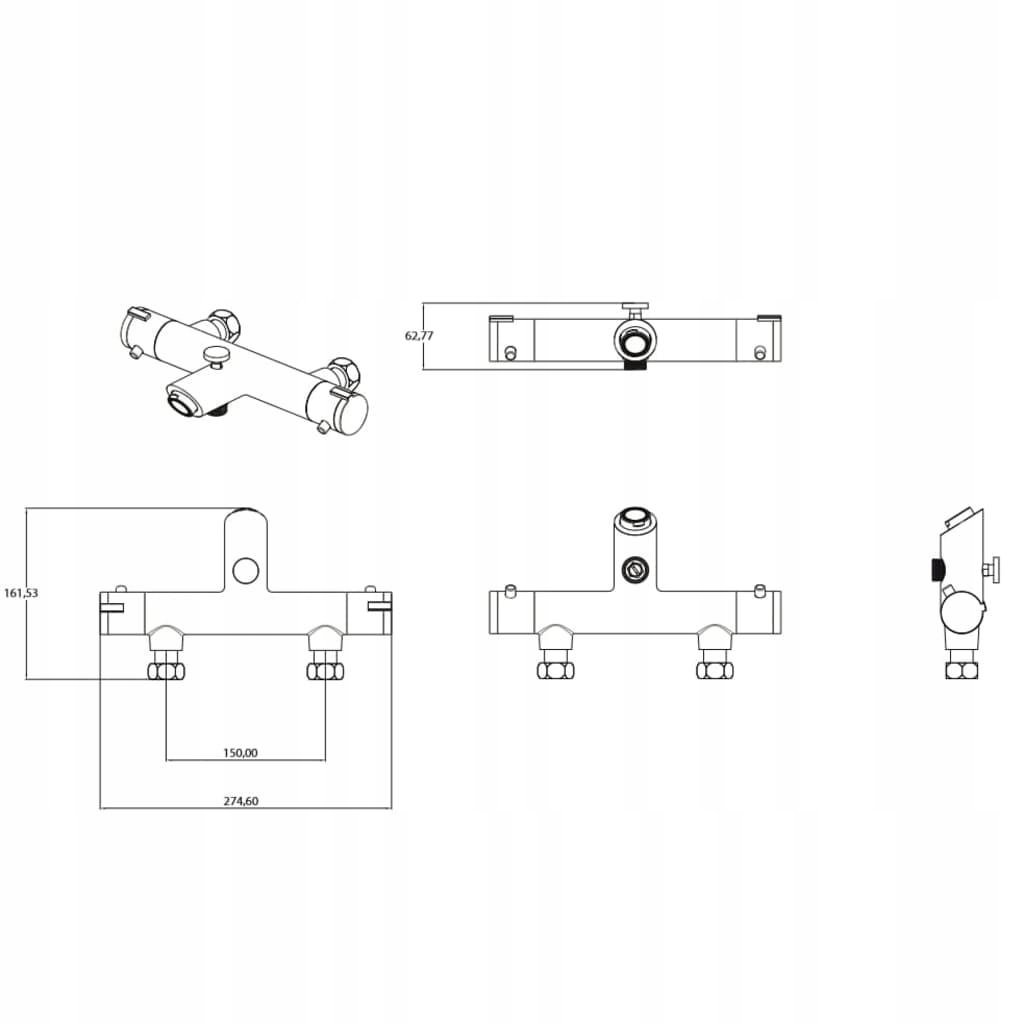 62,77

161,53

150,00

274,60