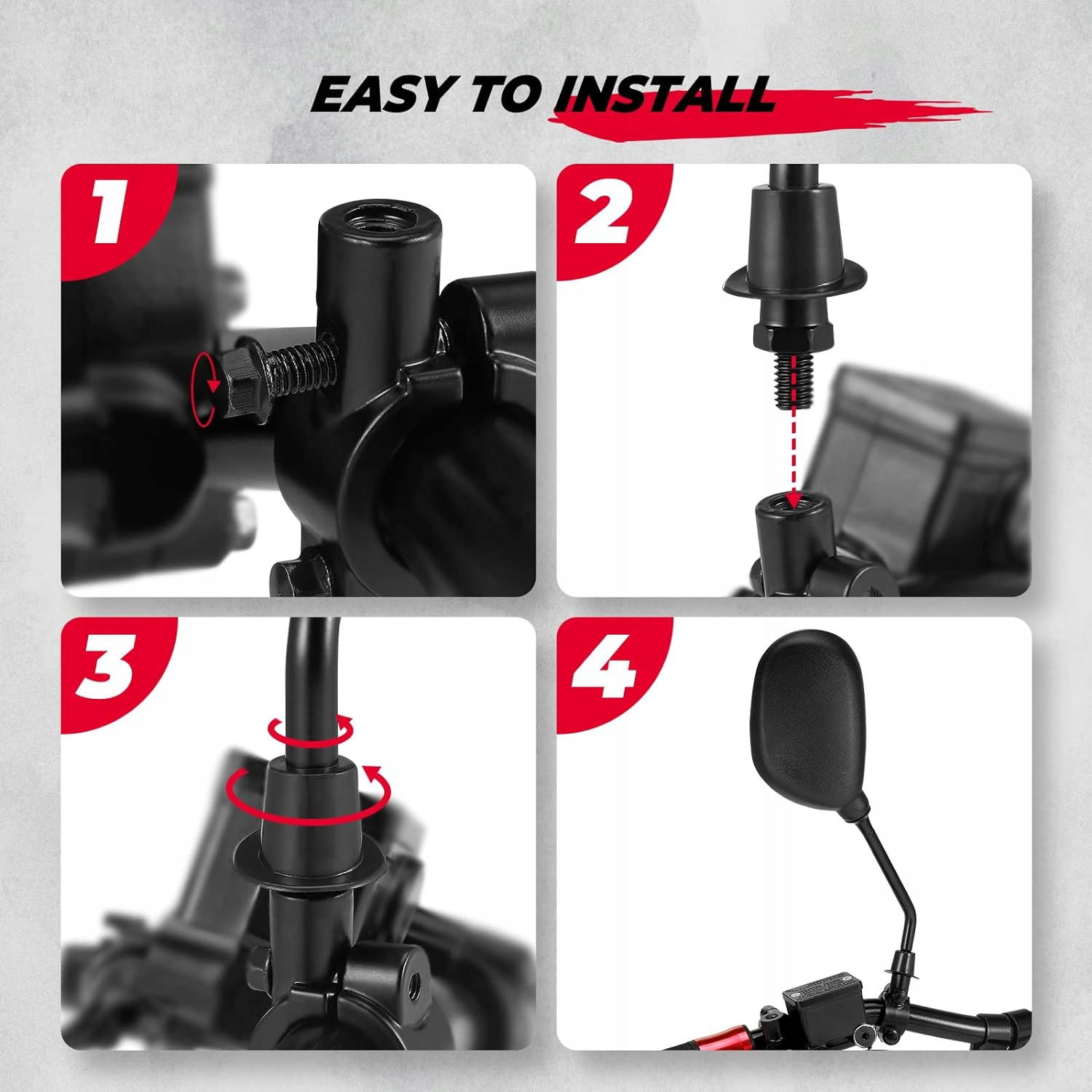 EASY TO INSTALL

1

2

3

4