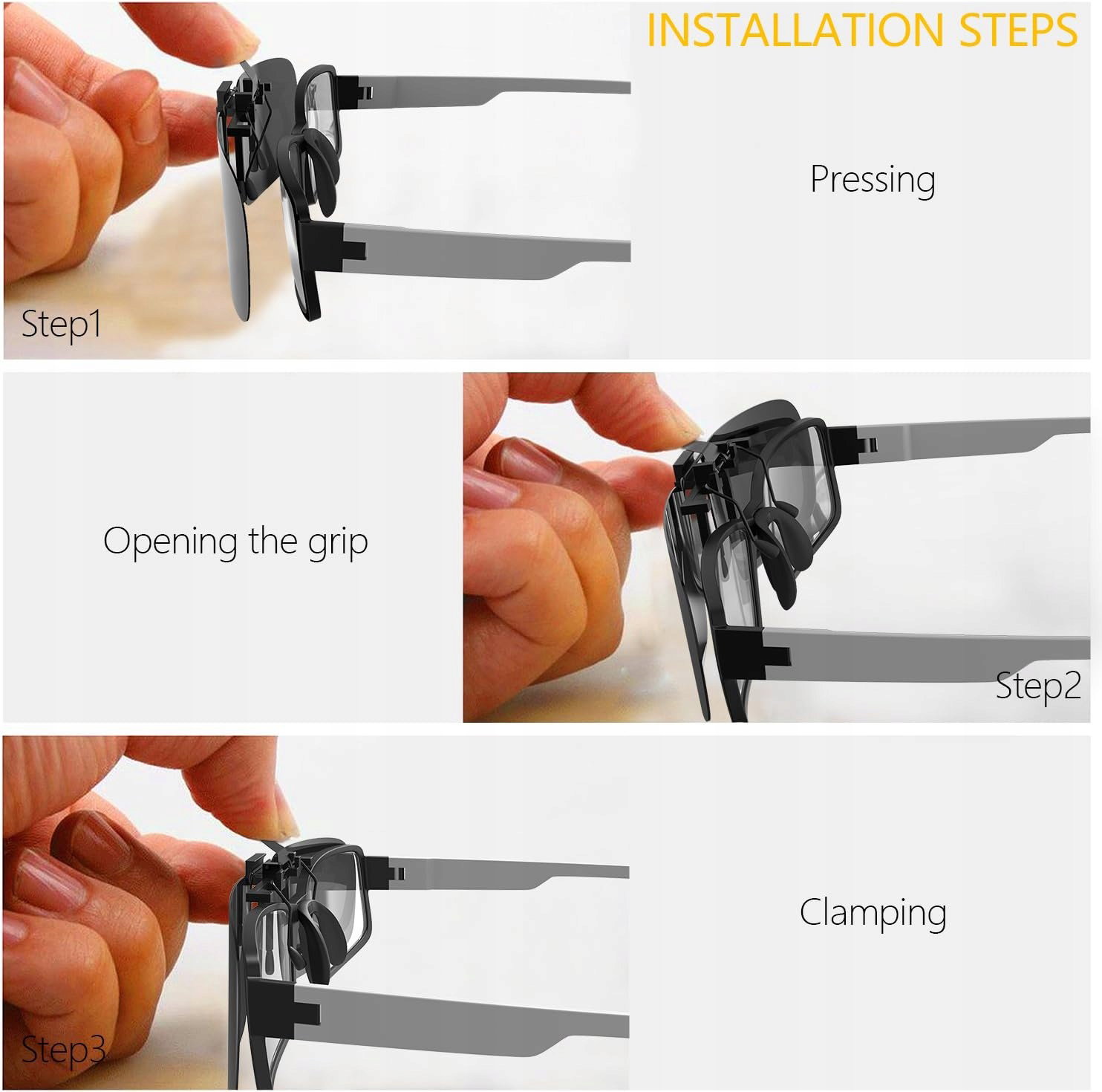 INSTALLATION STEPS

Pressing

Step1

Opening the grip

Step2

Clamping

Step3