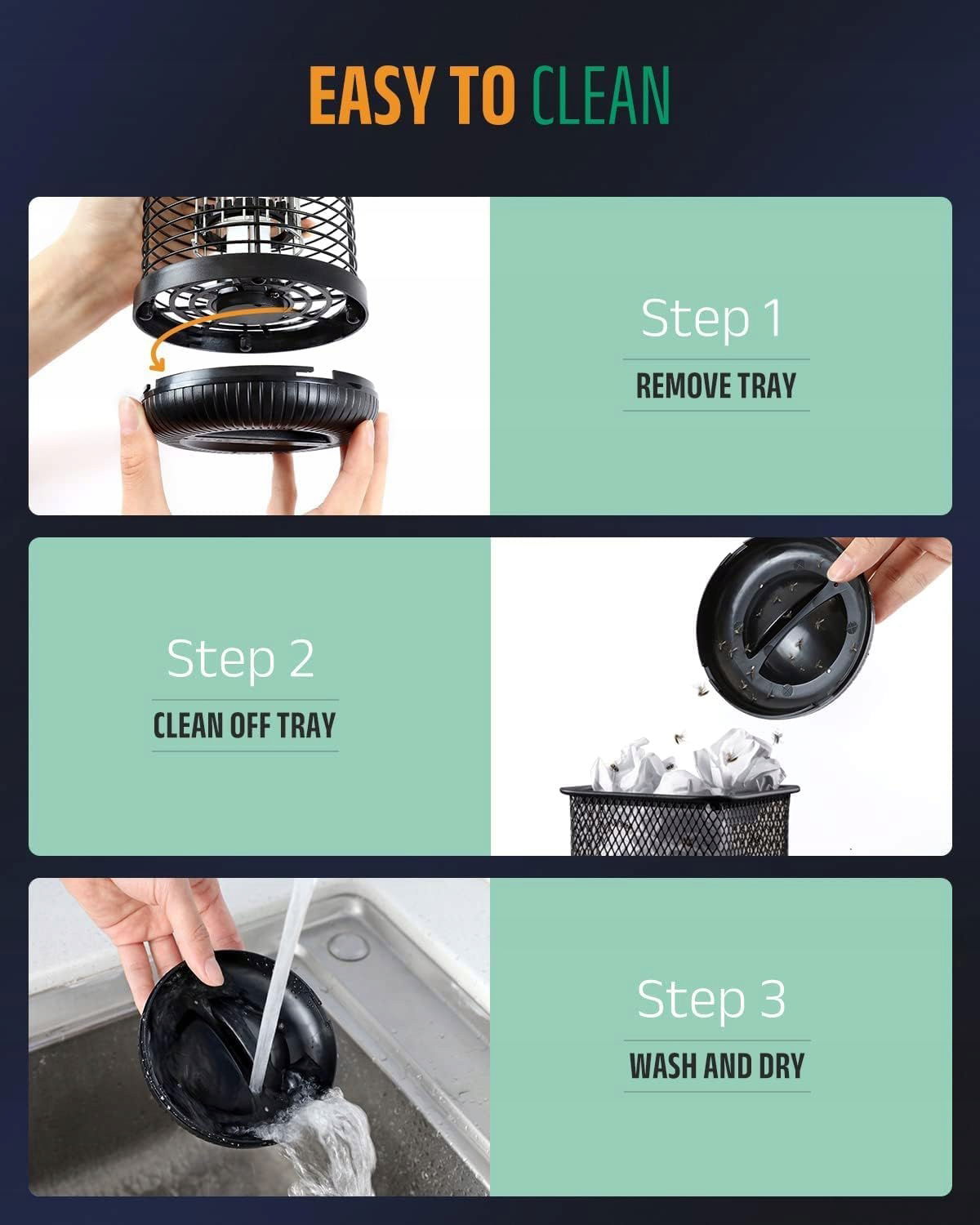 EASY TO CLEAN

Step 1

REMOVE TRAY

Step 2

CLEAN OFF TRAY

Step 3

WASH AND DRY