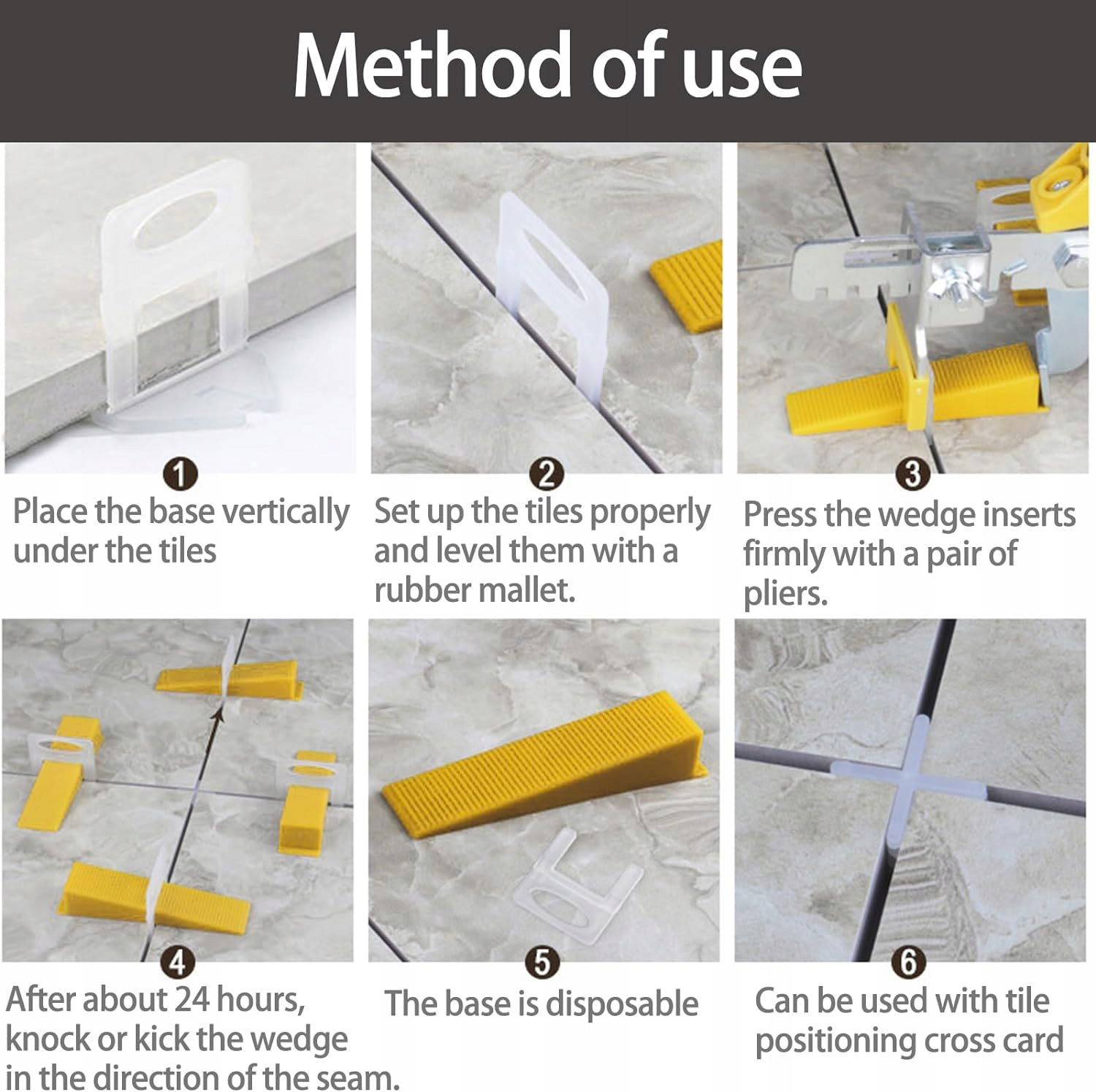 Method of use

1
Place the base vertically under the tiles

2
Set up the tiles properly and level them with a rubber mallet.

3
Press the wedge inserts firmly with a pair of pliers.

4
After about 24 hours, knock or kick the wedge in the direction of the seam.

5
The base is disposable

6
Can be used with tile positioning cross card