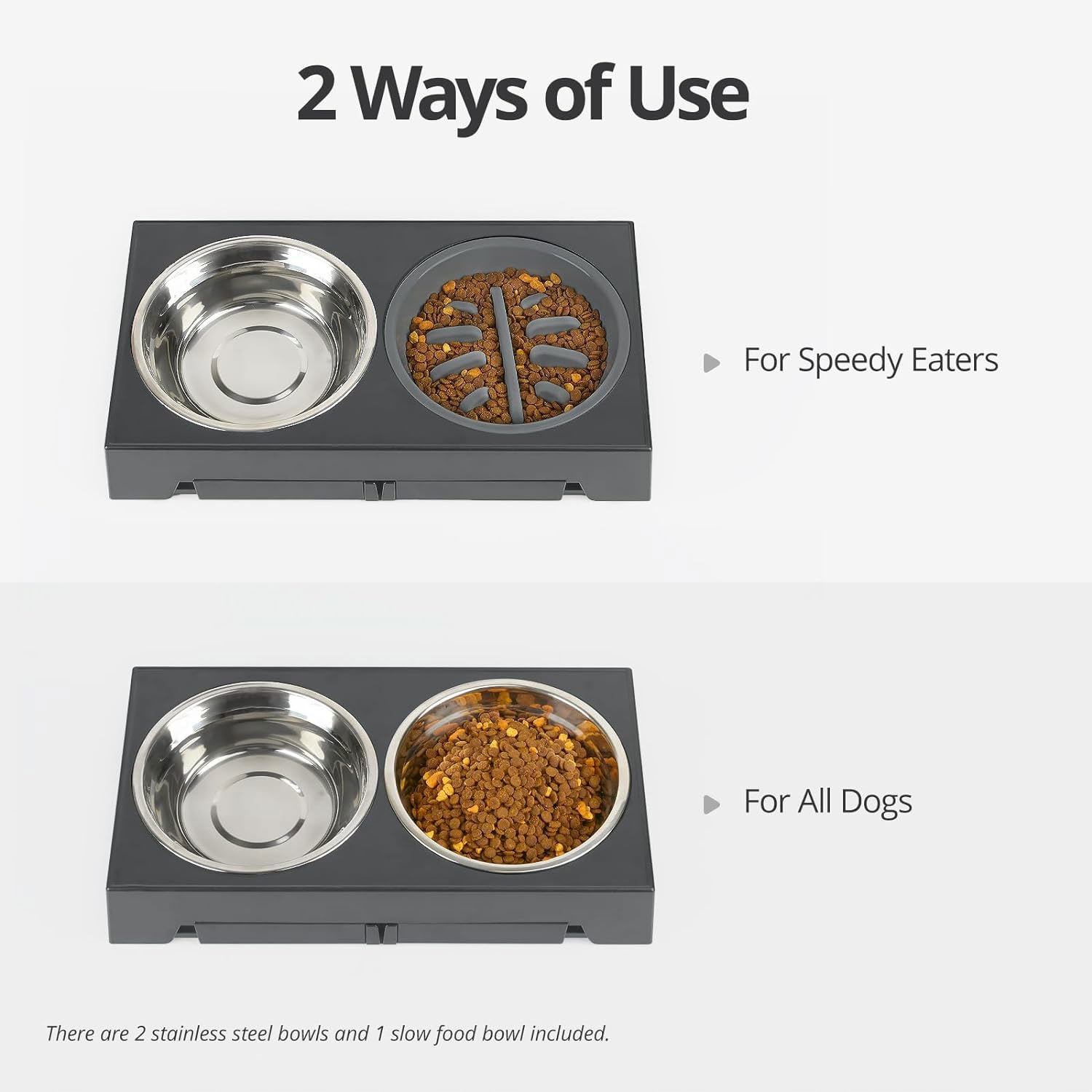 2 Ways of Use

For Speedy Eaters

For All Dogs

There are 2 stainless steel bowls and 1 slow food bowl included.