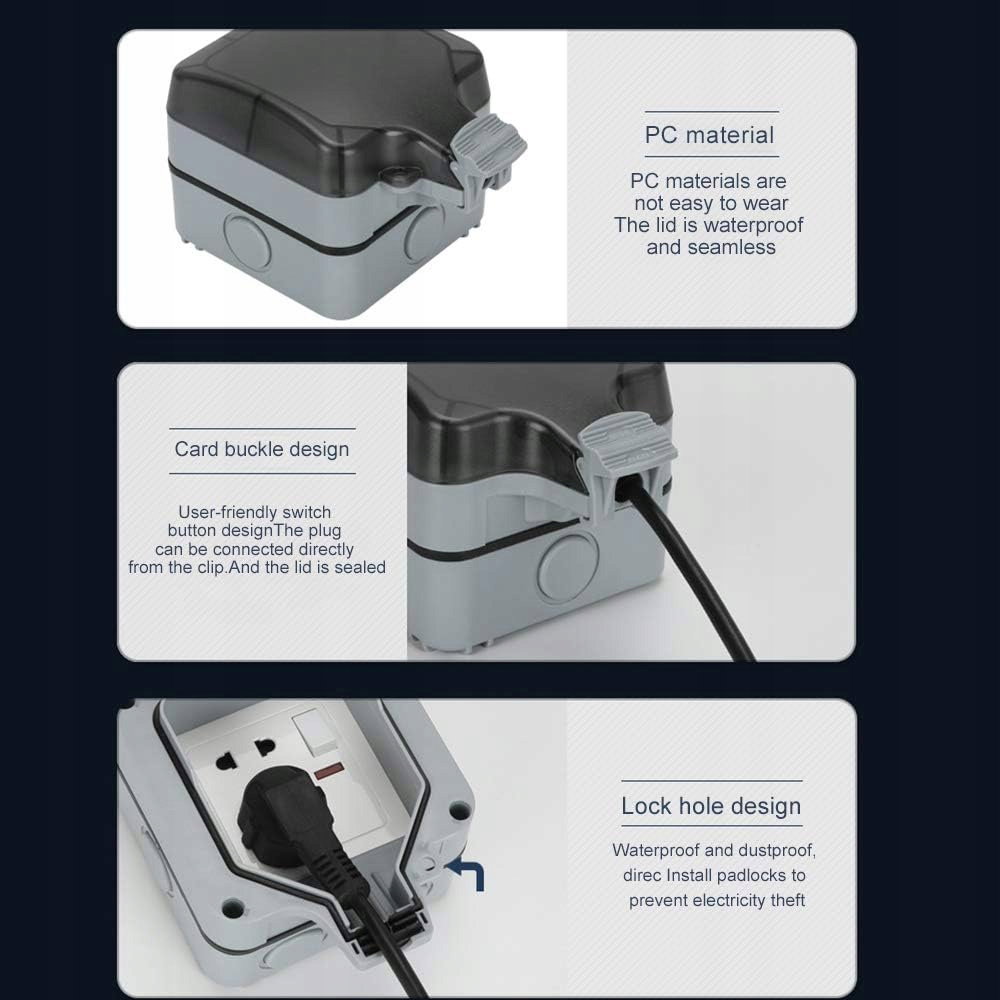 PC material

PC materials are not easy to wear The lid is waterproof and seamless

Card buckle design

User-friendly switch button designThe plug can be connected directly from the clip.And the lid is sealed

Lock hole design

Waterproof and dustproof, direc Install padlocks to prevent electricity theft