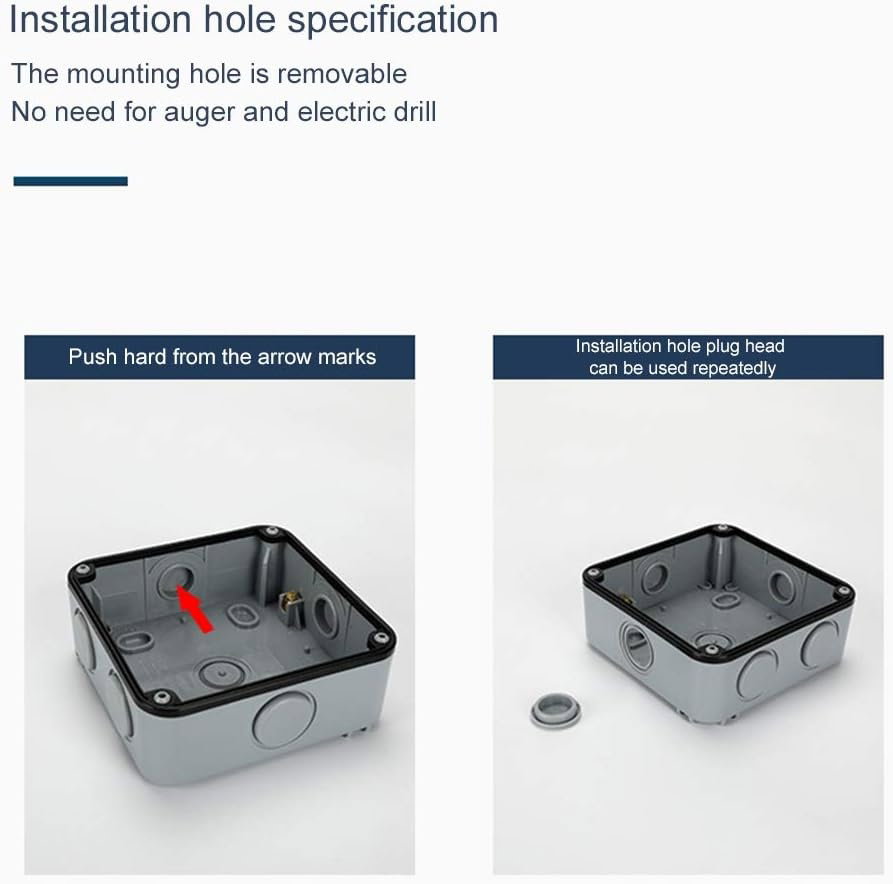 Installation hole specification

The mounting hole is removable
No need for auger and electric drill

Push hard from the arrow marks

Installation hole plug head can be used repeatedly