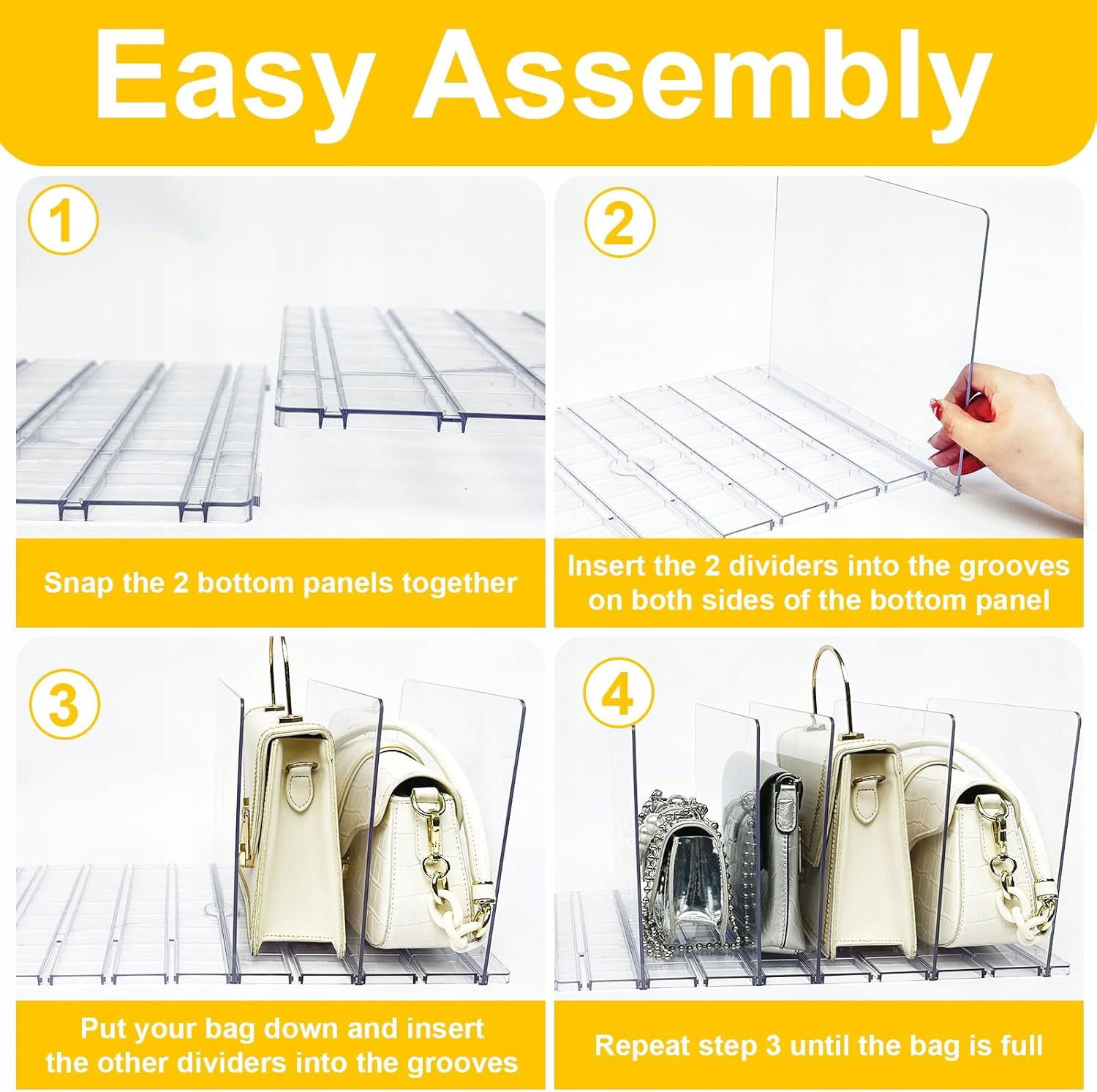 Easy Assembly

1

Snap the 2 bottom panels together

2

Insert the 2 dividers into the grooves on both sides of the bottom panel

3

Put your bag down and insert the other dividers into the grooves

4

Repeat step 3 until the bag is full