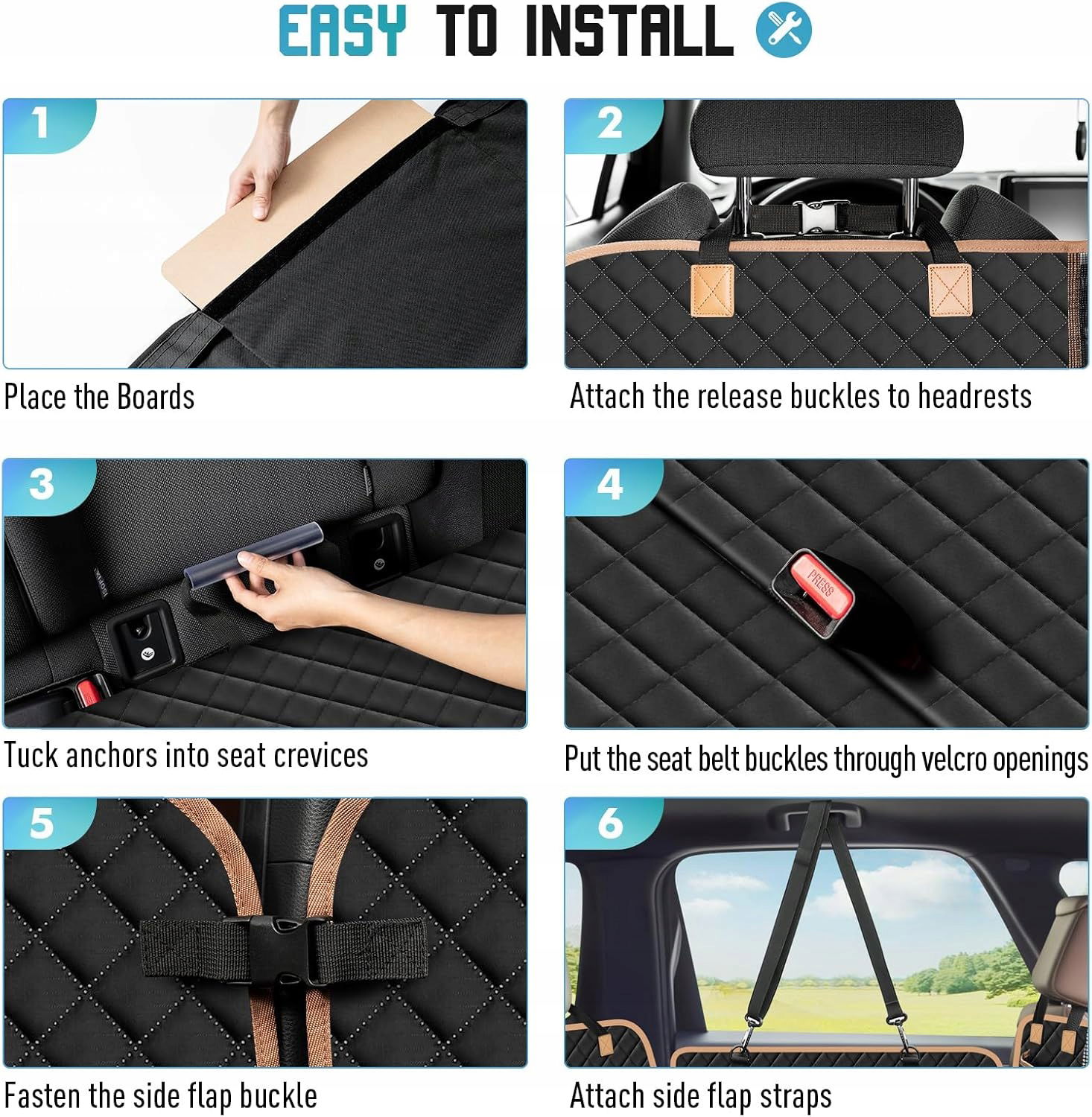 EASY TO INSTALL

1

Place the Boards

2

Attach the release buckles to headrests

3

Tuck anchors into seat crevices

4

PRESS

Put the seat belt buckles through velcro openings

5

Fasten the side flap buckle

6

Attach side flap straps