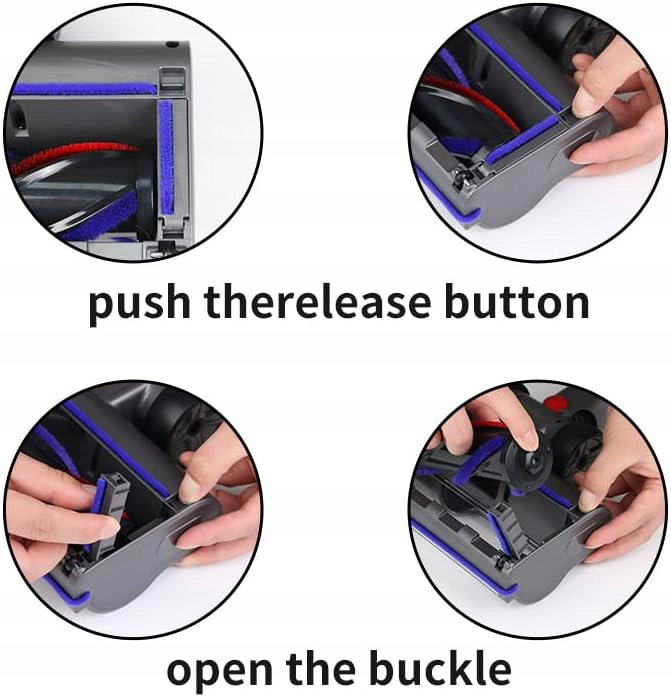 push therelease button

open the buckle