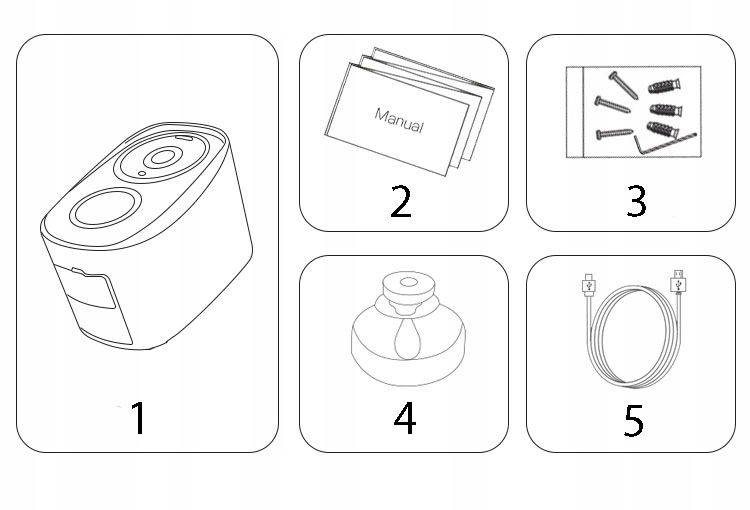 1

Manual

2

3

4

5