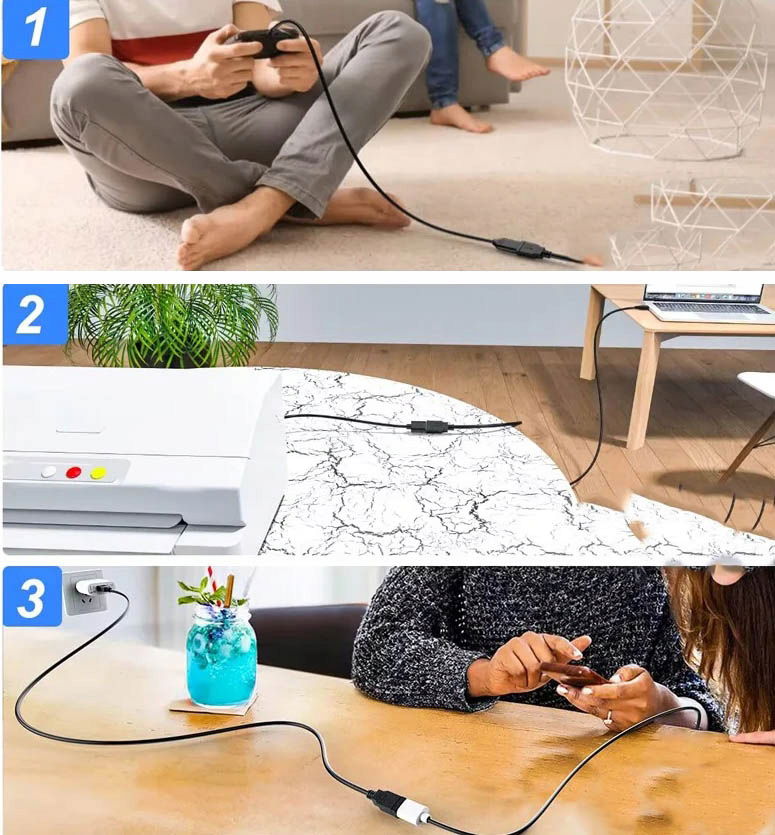 1

2

3