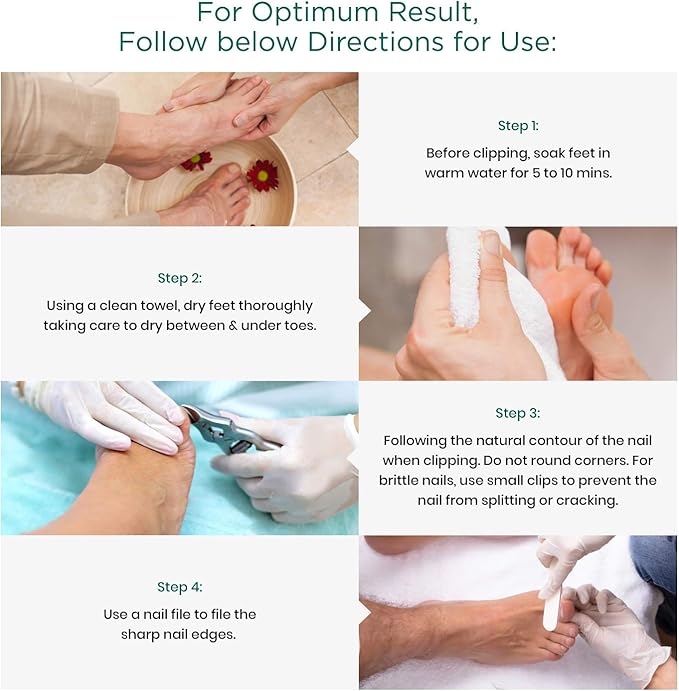 For Optimum Result,
Follow below Directions for Use:

Step 1:
Before clipping, soak feet in warm water for 5 to 10 mins.

Step 2:
Using a clean towel, dry feet thoroughly taking care to dry between & under toes.

Step 3:
Following the natural contour of the nail when clipping. Do not round corners. For brittle nails, use small clips to prevent the nail from splitting or cracking.

Step 4:
Use a nail file to file the sharp nail edges.