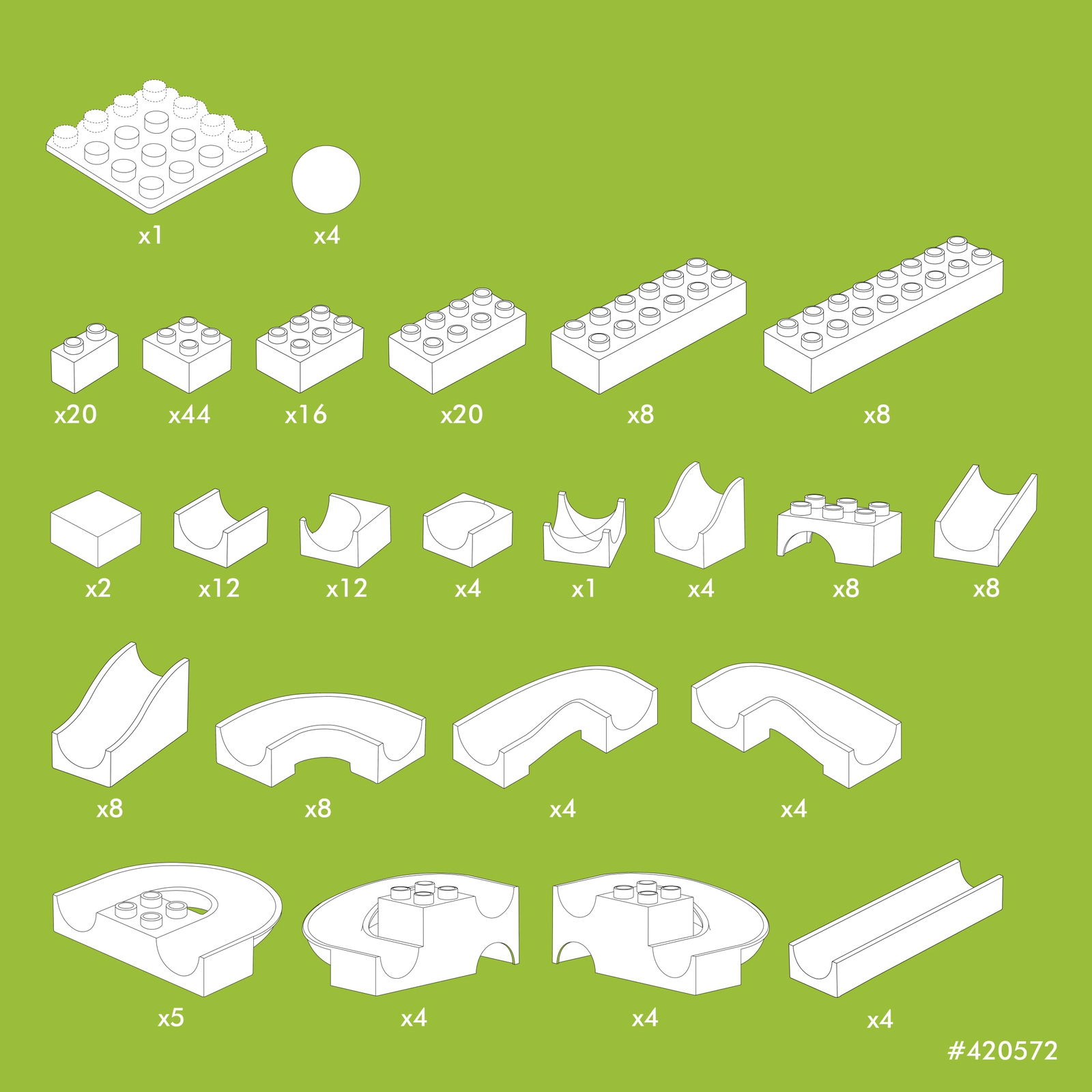 x1 x4

x20 x44 x16 x20 x8 x8

x2 x12 x12 x4 x1 x4 x8 x8

x8 x8 x4 x4

x5 x4 x4 x4

#420572