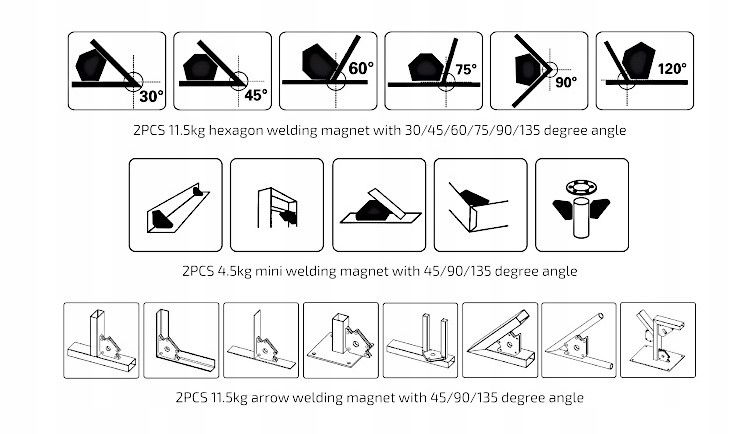 30°
45°
60°
75°
90°
120°

2PCS 11.5kg hexagon welding magnet with 30/45/60/75/90/135 degree angle

2PCS 4.5kg mini welding magnet with 45/90/135 degree angle

2PCS 11.5kg arrow welding magnet with 45/90/135 degree angle