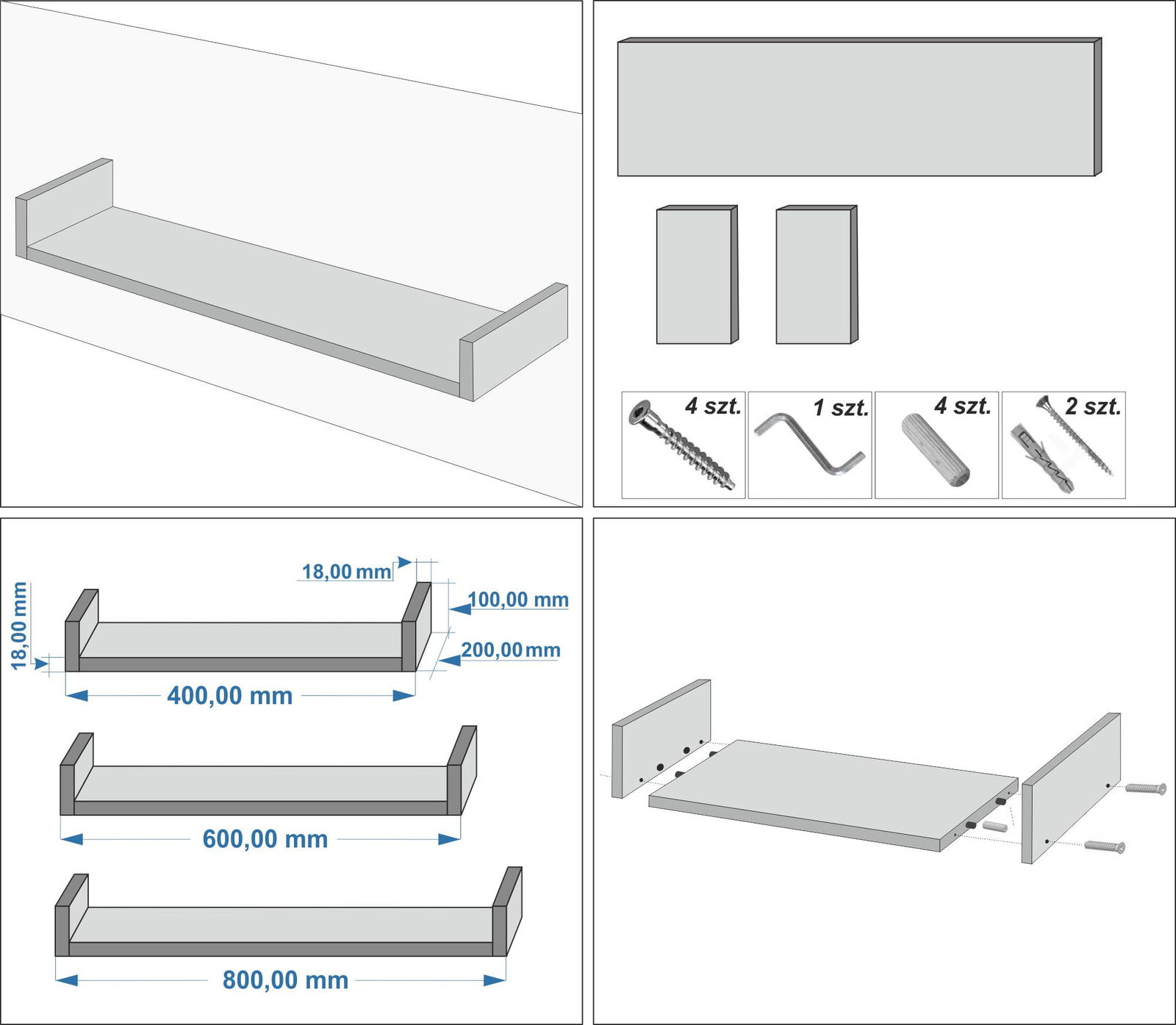 4 szt.

1 szt.

4 szt.

2 szt.

18,00 mm

18,00 mm

100,00 mm

200,00 mm

400,00 mm

600,00 mm

800,00 mm