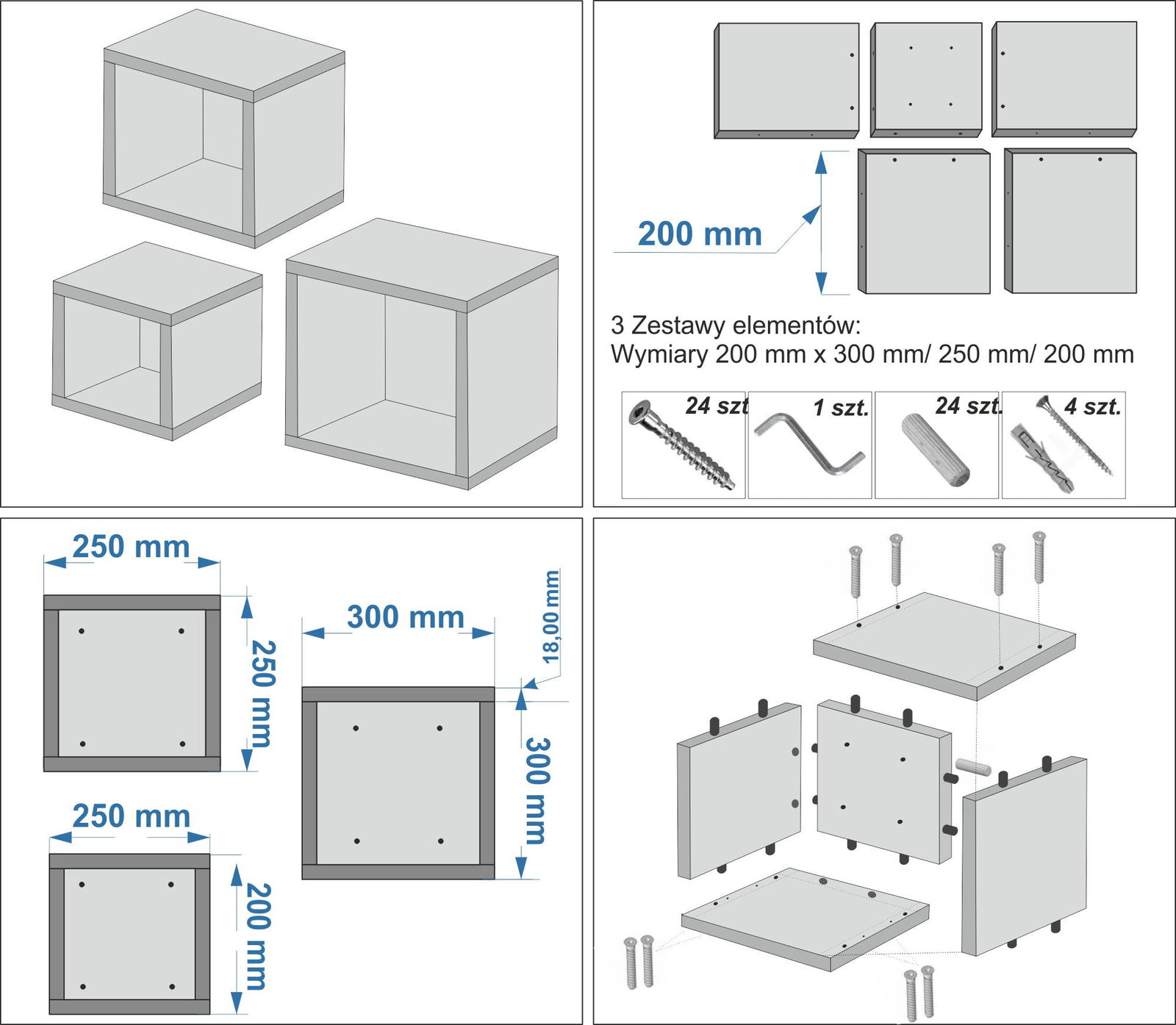 200 mm

3 Zestawy elementów:
Wymiary 200 mm x 300 mm/ 250 mm/ 200 mm

24 szt

1 szt.

24 szt.

4 szt.

250 mm

250 mm

300 mm

18,00 mm

300 mm

250 mm

200 mm