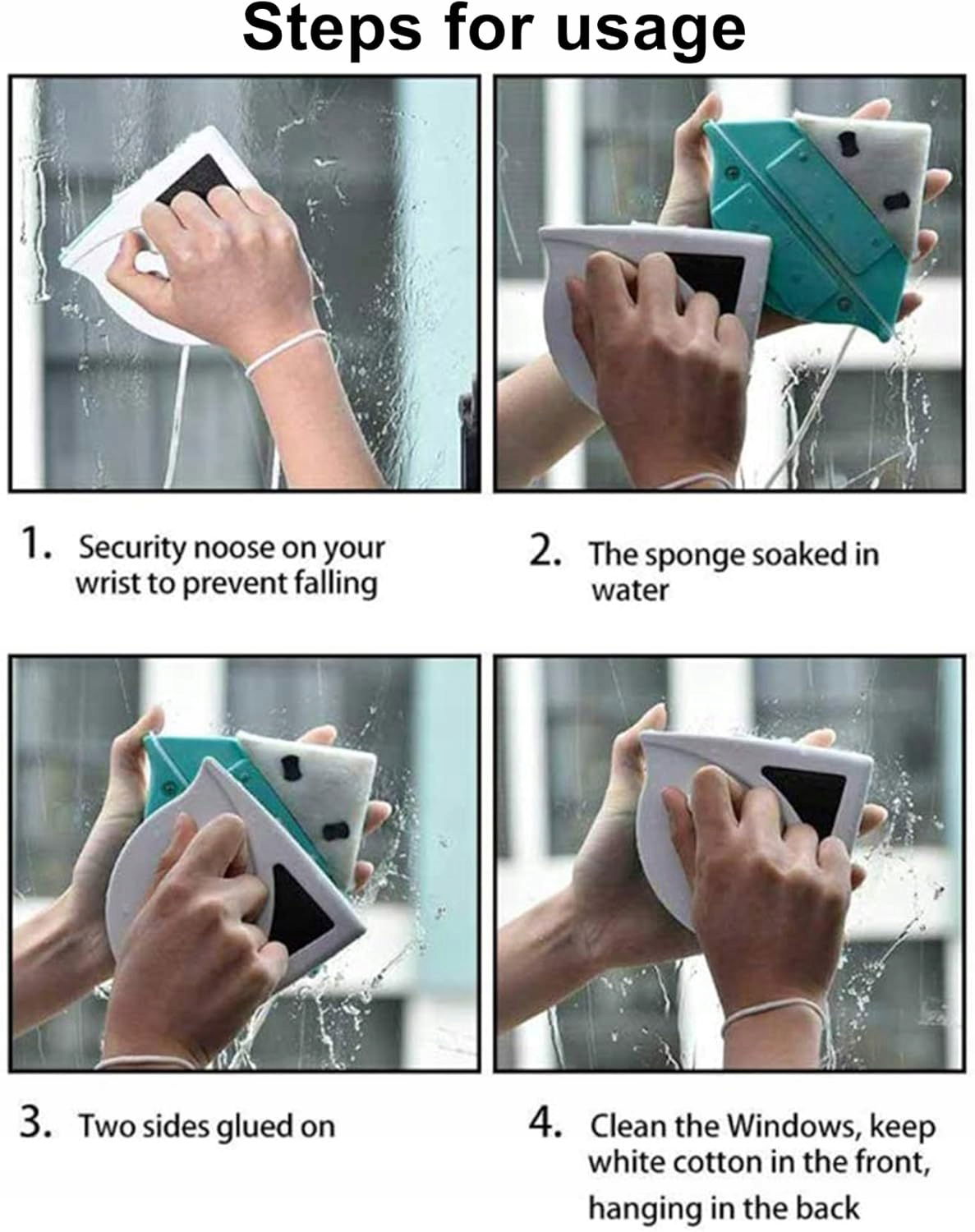 Steps for usage

1. Security noose on your wrist to prevent falling

2. The sponge soaked in water

3. Two sides glued on

4. Clean the Windows, keep white cotton in the front, hanging in the back