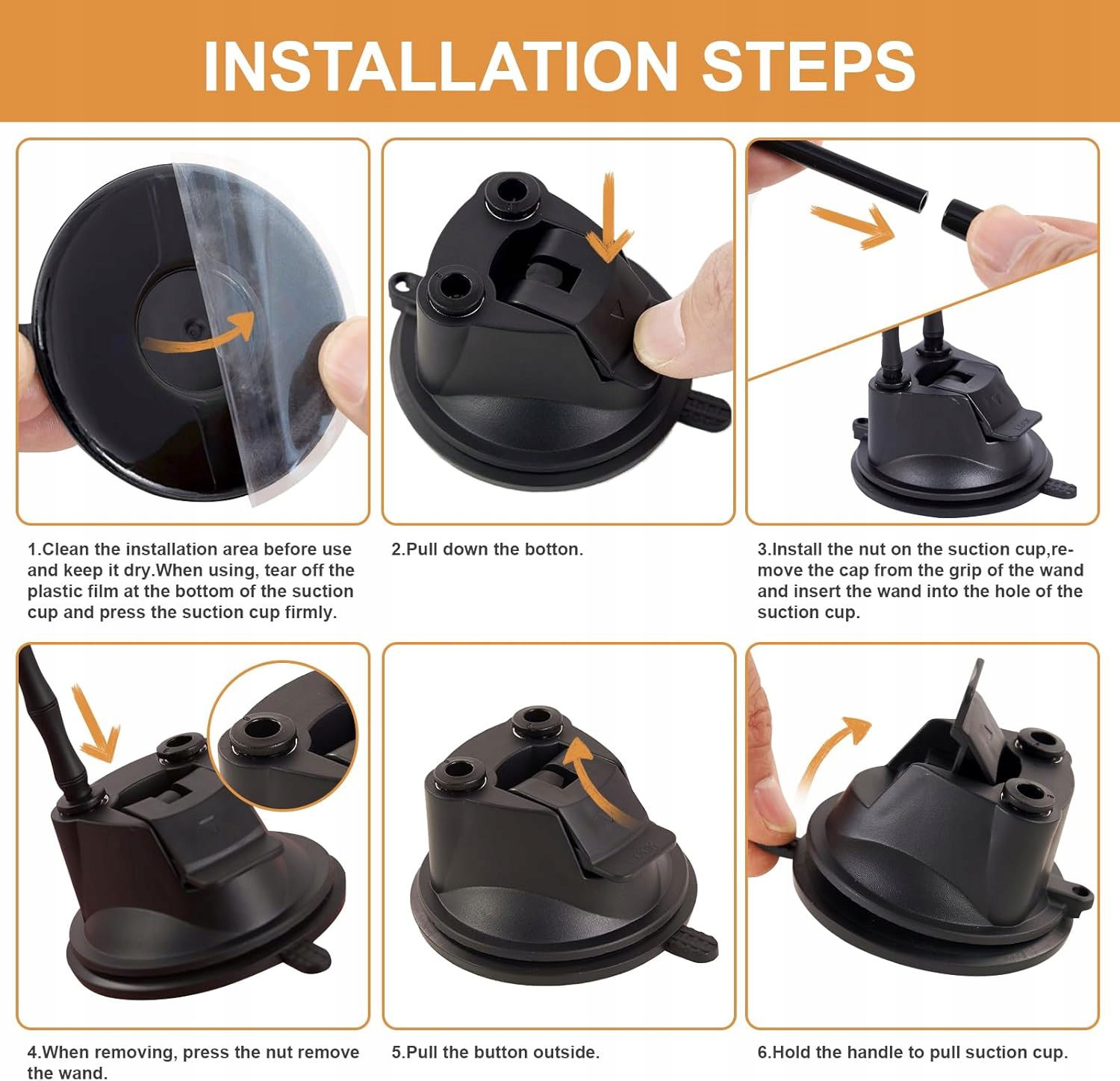 INSTALLATION STEPS

1.Clean the installation area before use and keep it dry.When using, tear off the plastic film at the bottom of the suction cup and press the suction cup firmly.

2.Pull down the botton.

3.Install the nut on the suction cup,remove the cap from the grip of the wand and insert the wand into the hole of the suction cup.

4.When removing, press the nut remove the wand.

5.Pull the button outside.

6.Hold the handle to pull suction cup.