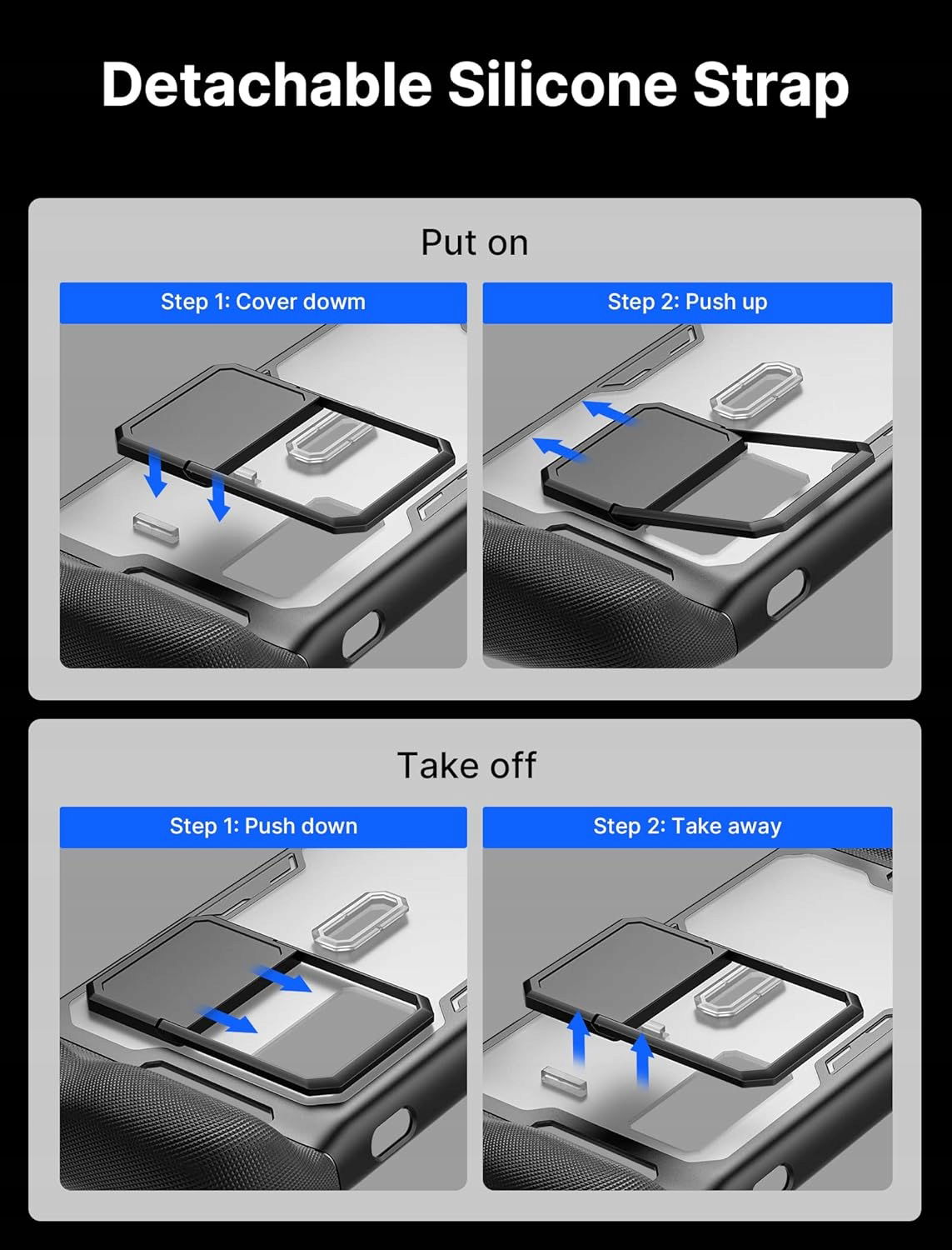 Detachable Silicone Strap

Put on

Step 1: Cover dowm

Step 2: Push up

Take off

Step 1: Push down

Step 2: Take away