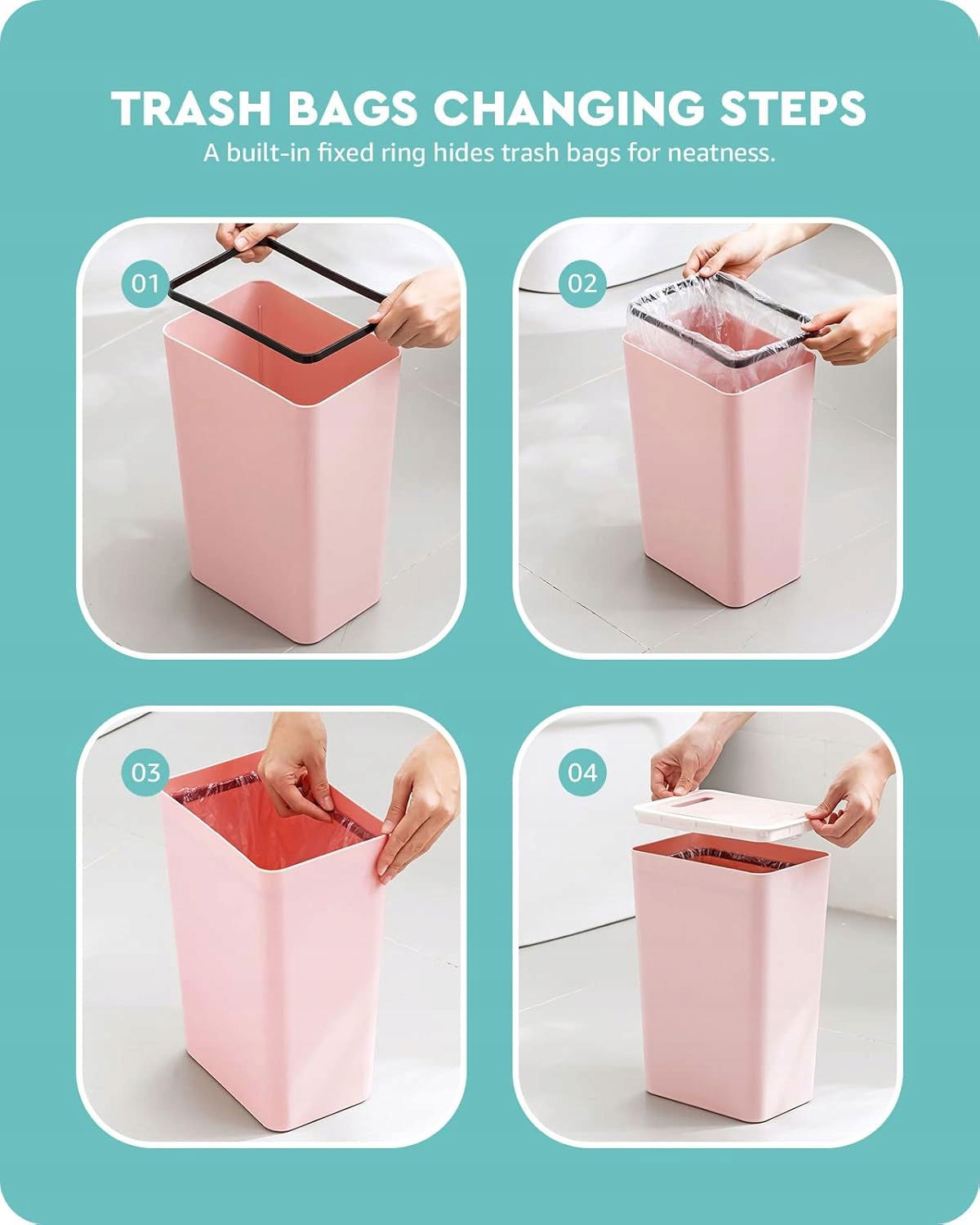 TRASH BAGS CHANGING STEPS

A built-in fixed ring hides trash bags for neatness.

01

02

03

04