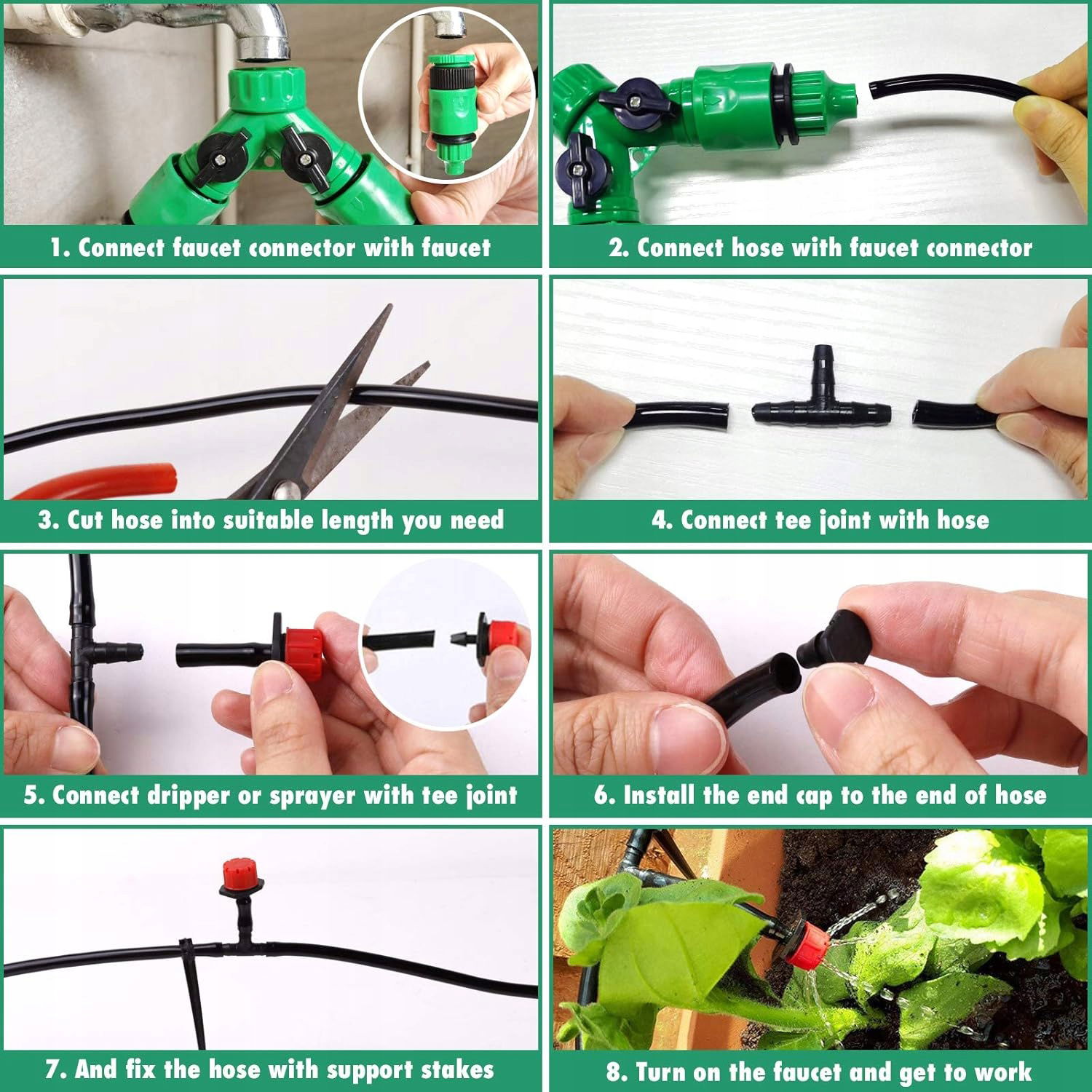 1. Connect faucet connector with faucet

2. Connect hose with faucet connector

3. Cut hose into suitable length you need

4. Connect tee joint with hose

5. Connect dripper or sprayer with tee joint

6. Install the end cap to the end of hose

7. And fix the hose with support stakes

8. Turn on the faucet and get to work