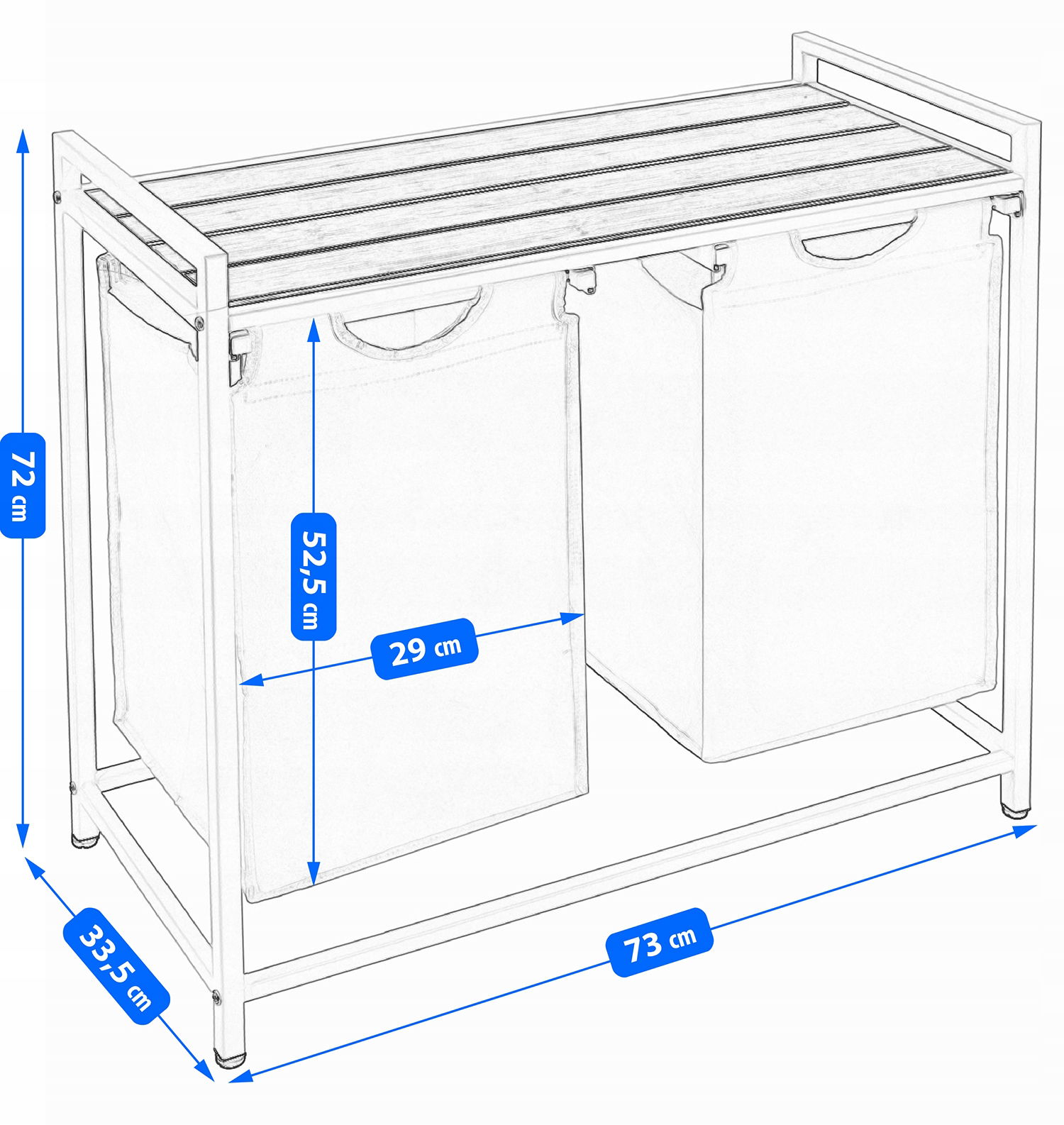 72 cm

52,5 cm

29 cm

33,5 cm

73 cm