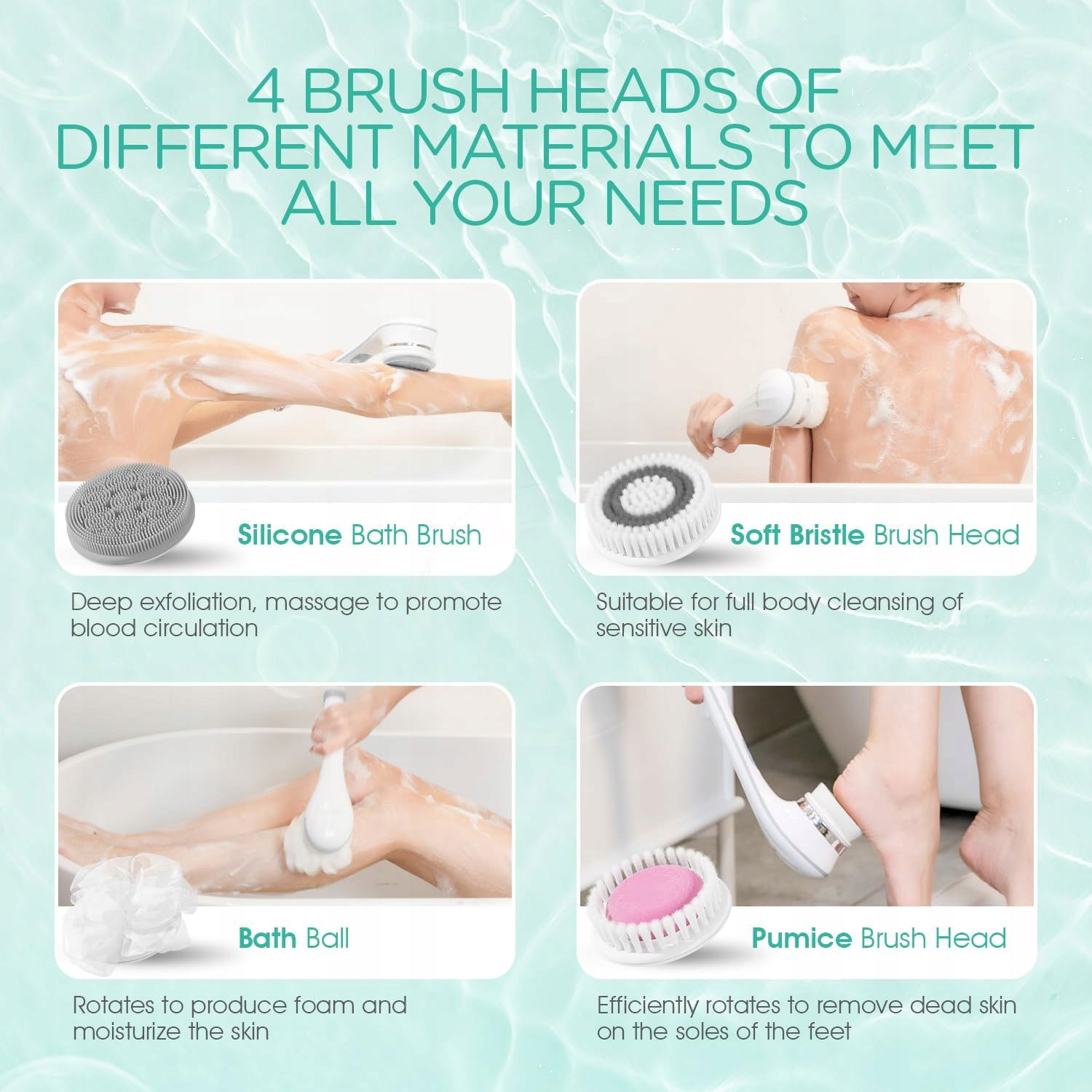 4 BRUSH HEADS OF DIFFERENT MATERIALS TO MEET ALL YOUR NEEDS

Silicone Bath Brush

Deep exfoliation, massage to promote blood circulation

Soft Bristle Brush Head

Suitable for full body cleansing of sensitive skin

Bath Ball

Rotates to produce foam and moisturize the skin

Pumice Brush Head

Efficiently rotates to remove dead skin on the soles of the feet