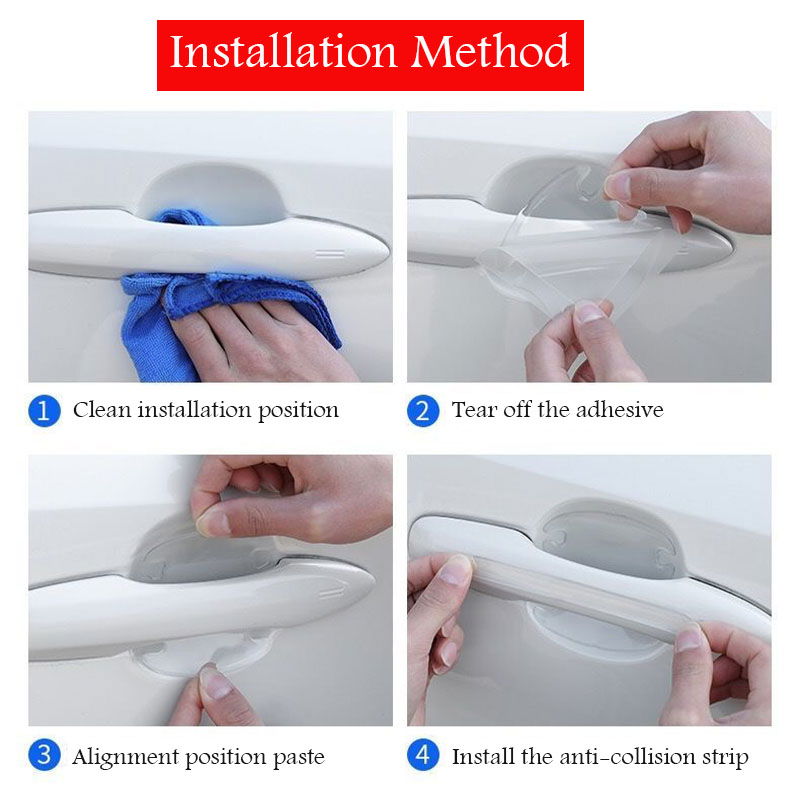 Installation Method

1 Clean installation position

2 Tear off the adhesive

3 Alignment position paste

4 Install the anti-collision strip