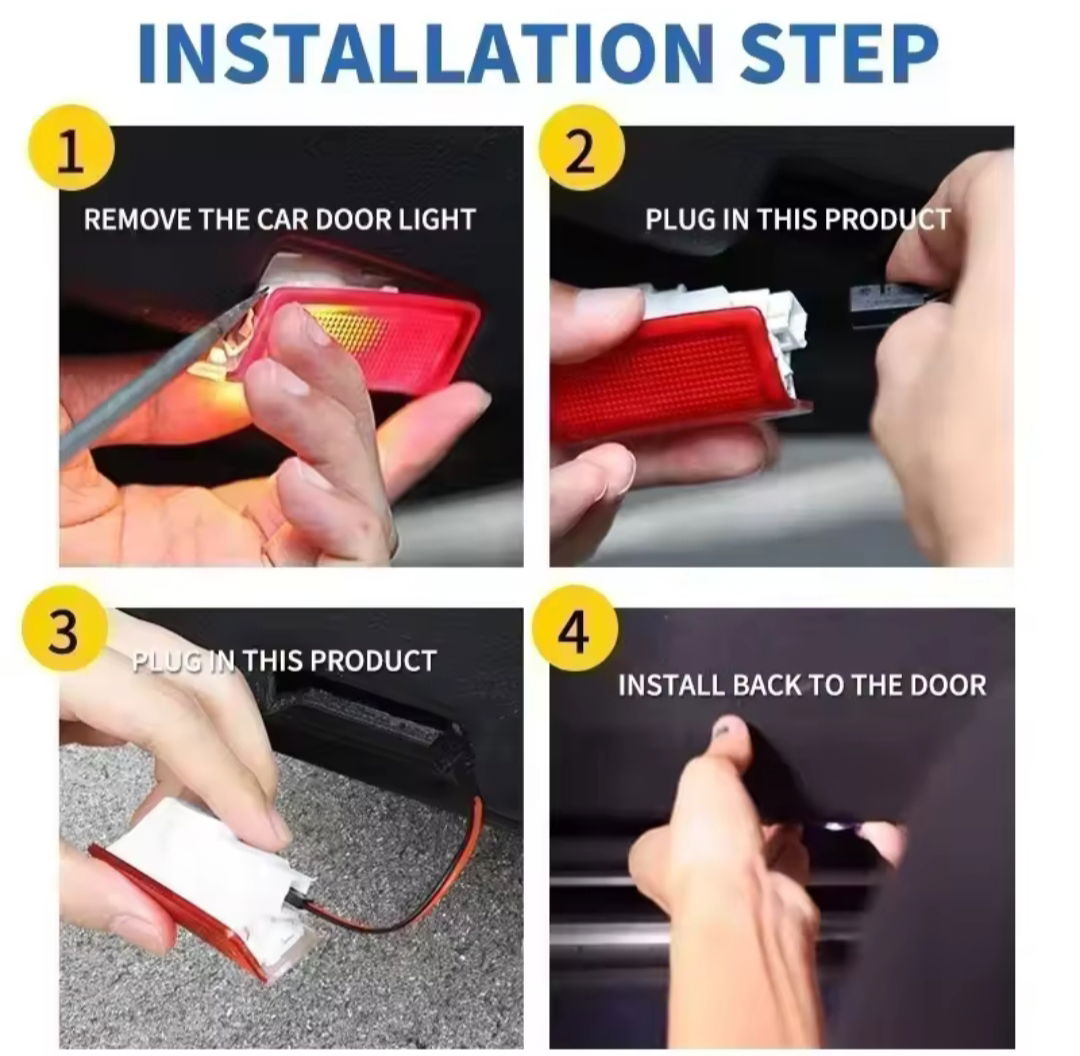 INSTALLATION STEP

1

REMOVE THE CAR DOOR LIGHT

2

PLUG IN THIS PRODUCT

3

PLUG IN THIS PRODUCT

4

INSTALL BACK TO THE DOOR